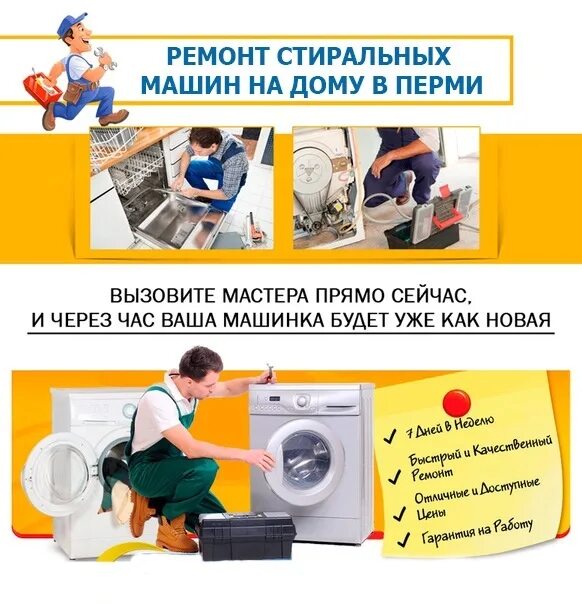 РЕМОНТ СТИРАЛЬНЫХ МАШИН НА ДОМУ В ПЕРМИ

ВЫЗОВИТЕ МАСТЕРА ПРЯМО СЕЙЧАС, И ЧЕРЕЗ ЧАС ВАША МАШИНКА БУДЕТ УЖЕ КАК НОВАЯ

✓ 7 Дней в Неделю
✓ Быстрый и Качественный Ремонт
✓ Отличные и Доступные Цены
✓ Гарантия на Работу