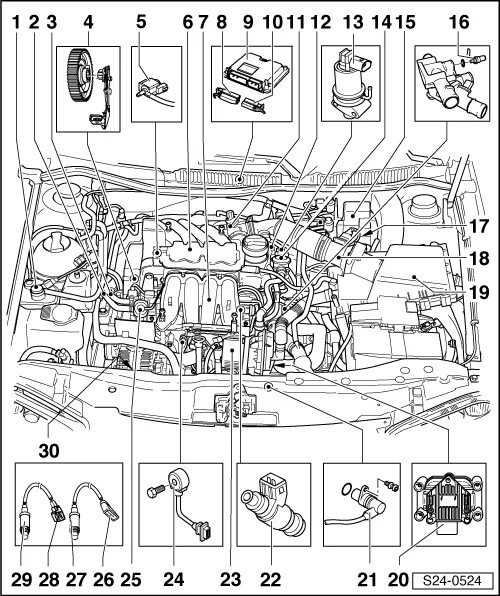 1 2 3 4 5 6 7 8 9 10 11 12 13 14 15 16

17
18
19

30

29 28 27 26 25 24 23 22 21 20 S24-0524