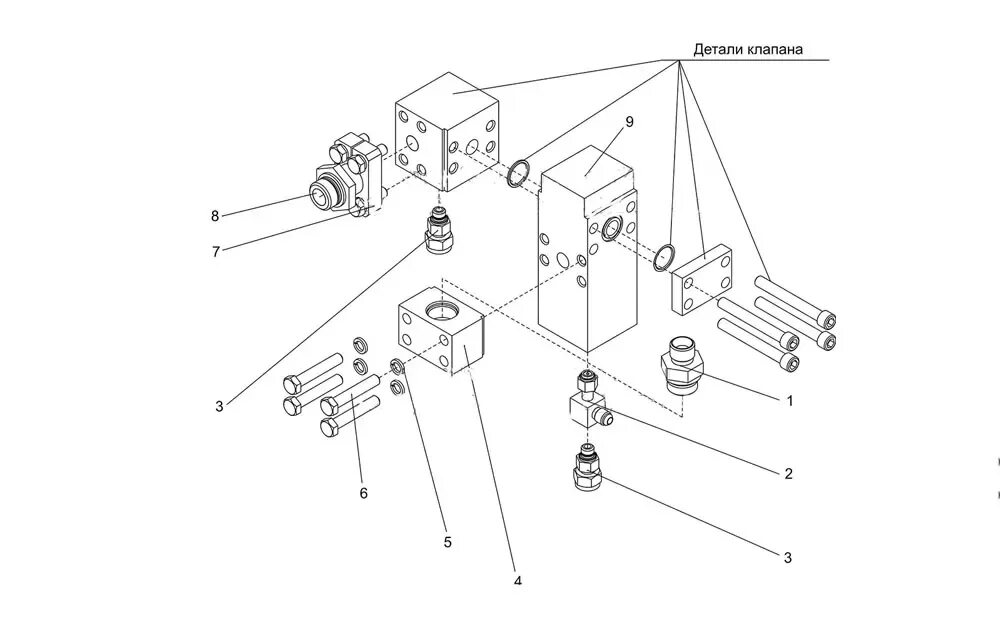 Детали клапана

9

8

7

3

1

2

6

5

3

4