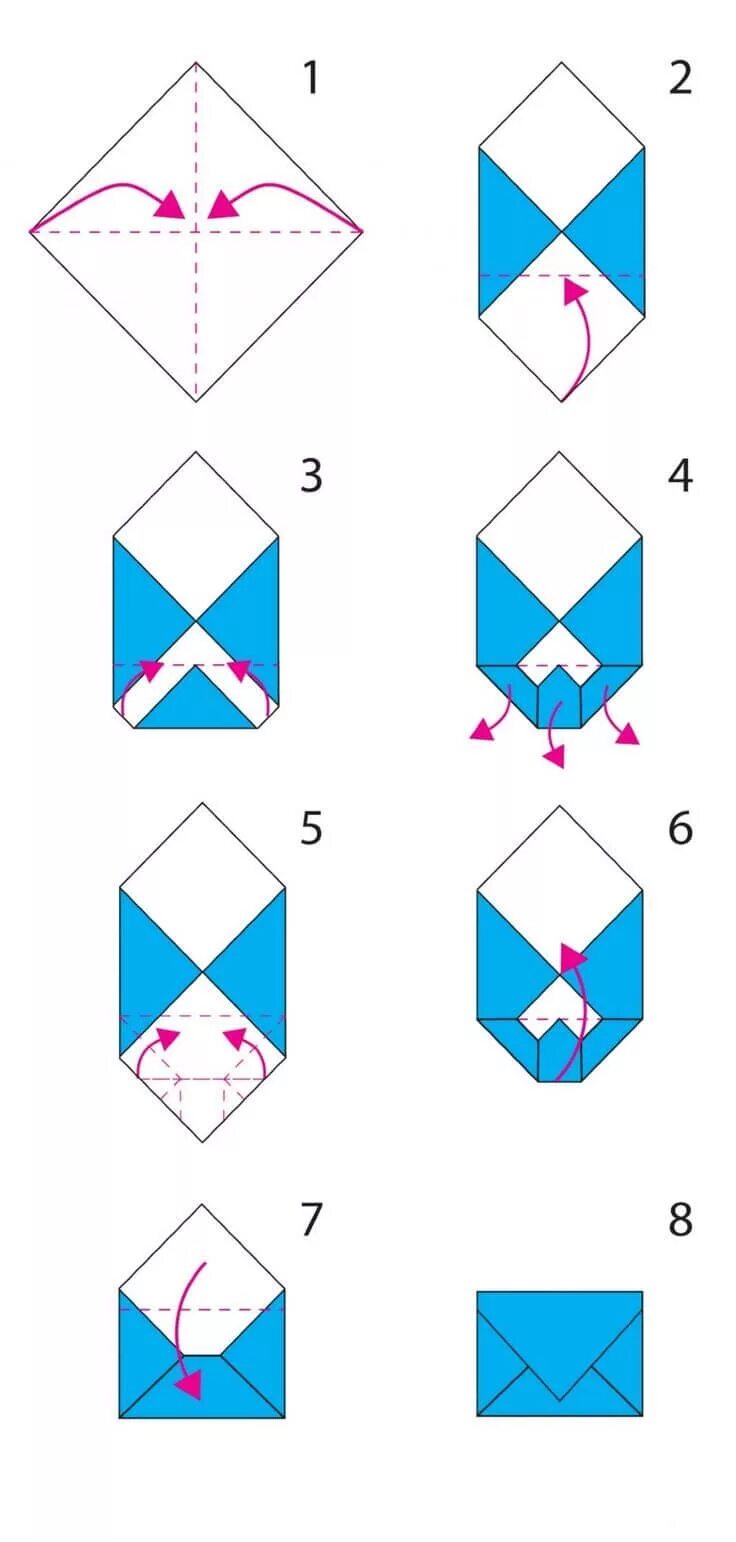 1
2
3
4
5
6
7
8