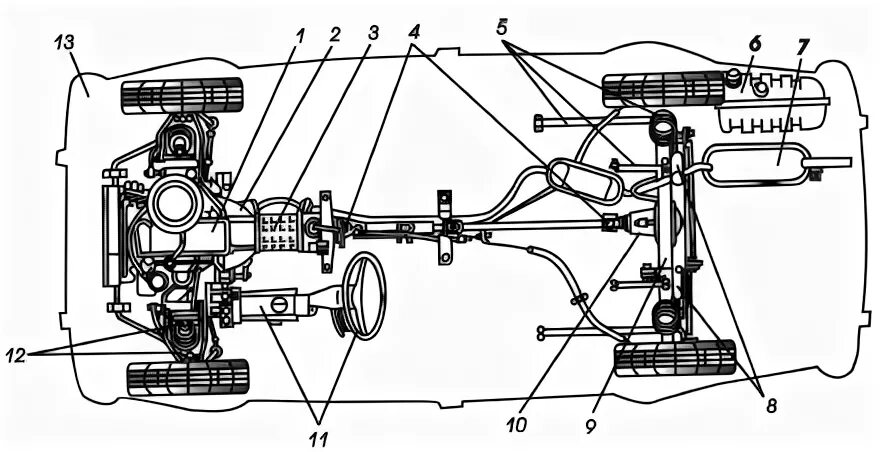 13
1
2
3
4
5
6
7
12
11
10
9
8