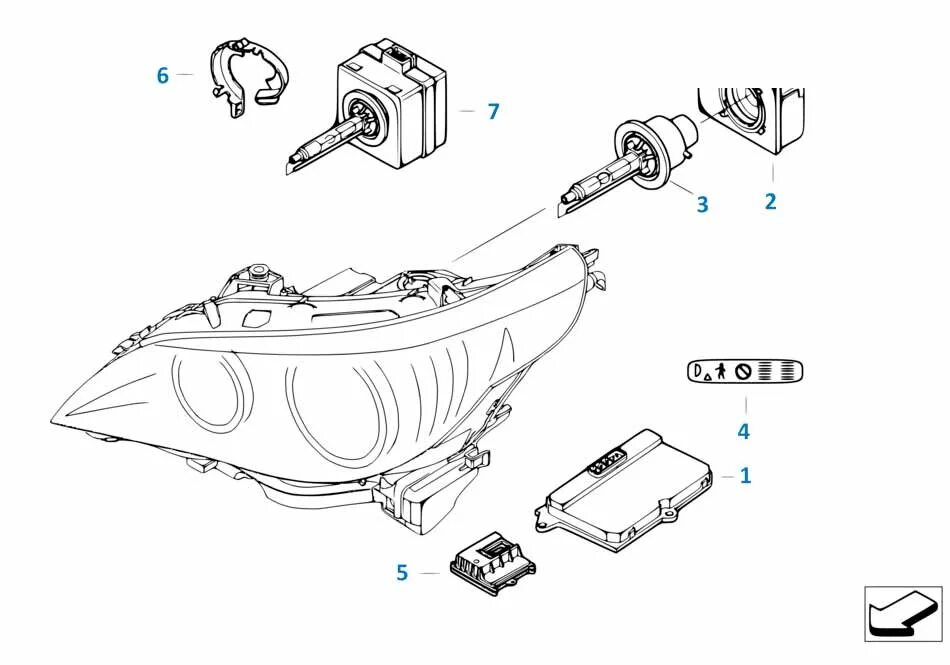 6
7
3
2
D
4
1
5