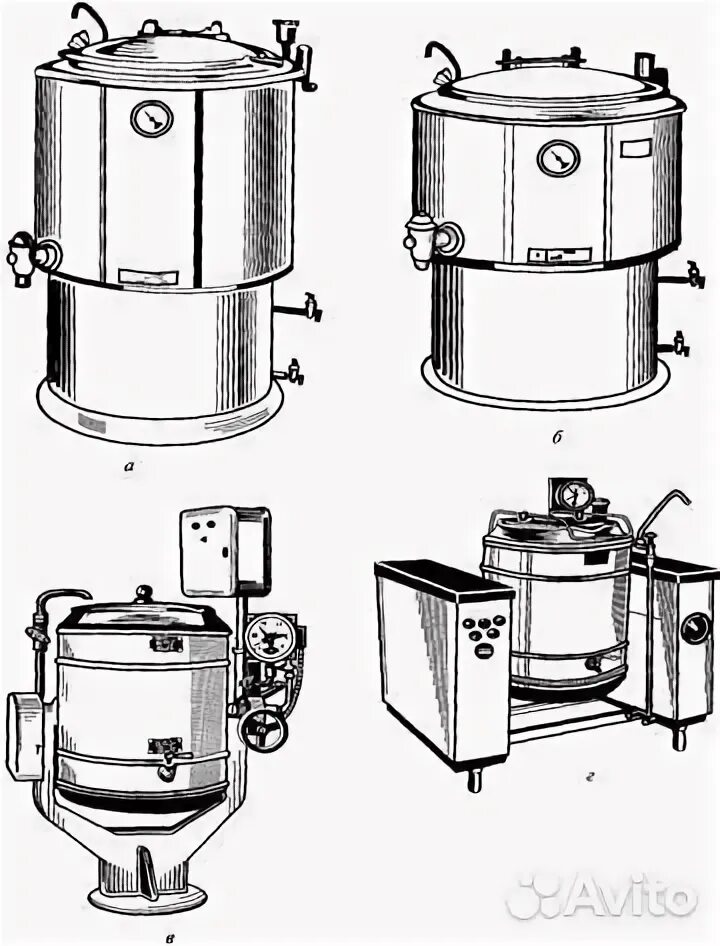 а

б

в

г

Avito