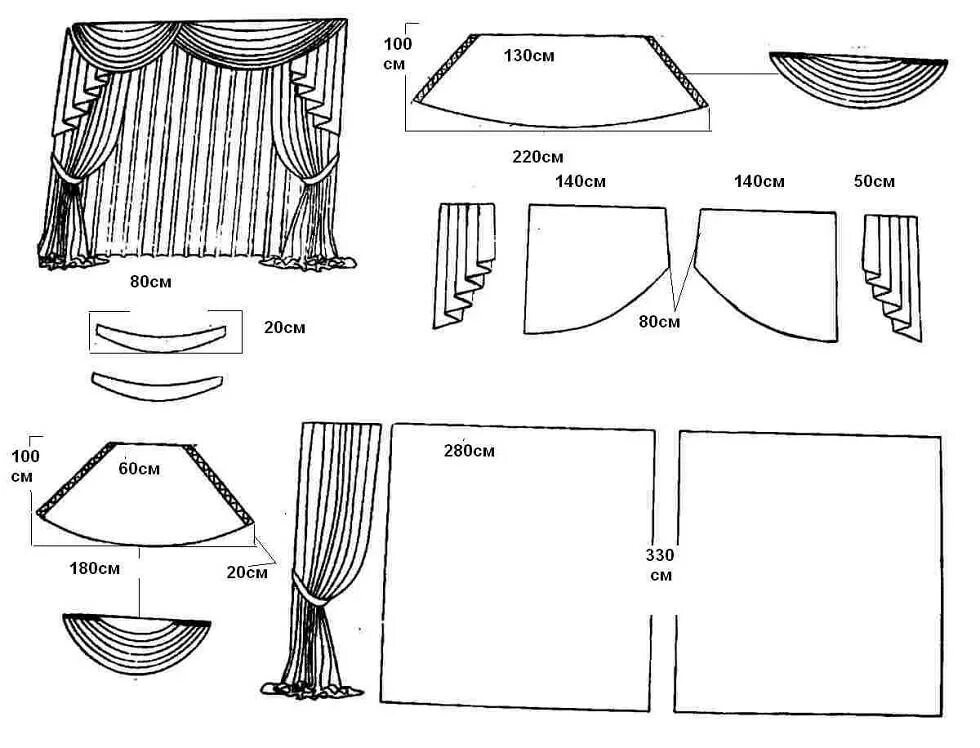 100 см
130см
220см
140см
140см
50см
80см
80см
20см
100 см
60см
180см
20см
280см
330 см