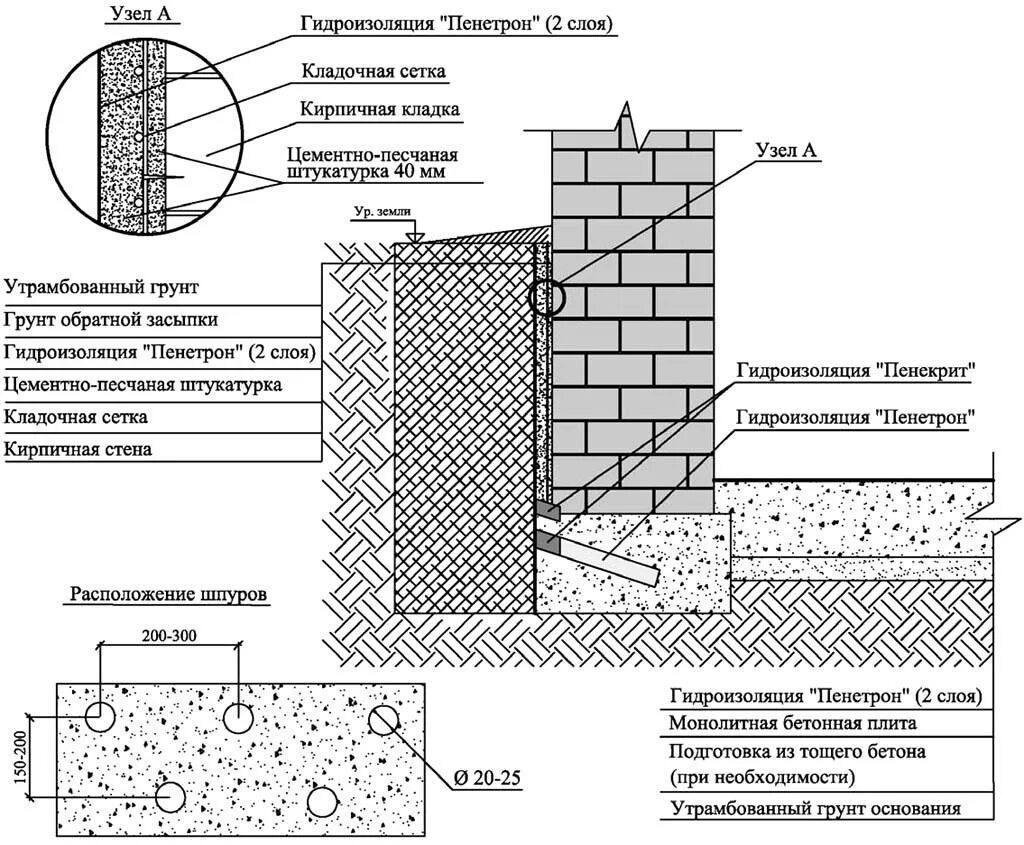 Узел А

Гидроизоляция "Пенетрон" (2 слоя)

Кладочная сетка

Кирпичная кладка

Цементно-песчаная штукатурка 40 мм

Узел А

Ур. земли

Утрамбованный грунт

Грунт обратной засыпки

Гидроизоляция "Пенетрон" (2 слоя)

Цементно-песчаная штукатурка

Кладочная сетка

Кирпичная стена

Гидроизоляция "Пенекрит"

Гидроизоляция "Пенетрон"

Расположение шпуров

200-300

150-200

Ø 20-25

Гидроизоляция "Пенетрон" (2 слоя)

Монолитная бетонная плита

Подготовка из тощего бетона (при необходимости)

Утрамбованный грунт основания