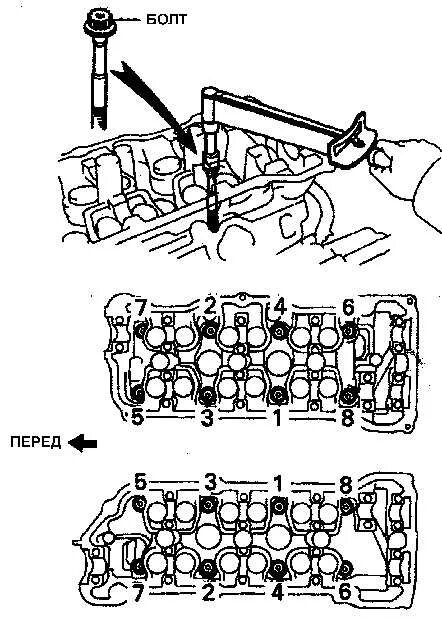 БОЛТ

7 2 4 6

5 3 1 8

ПЕРЕД

5 3 1 8

7 2 4 6