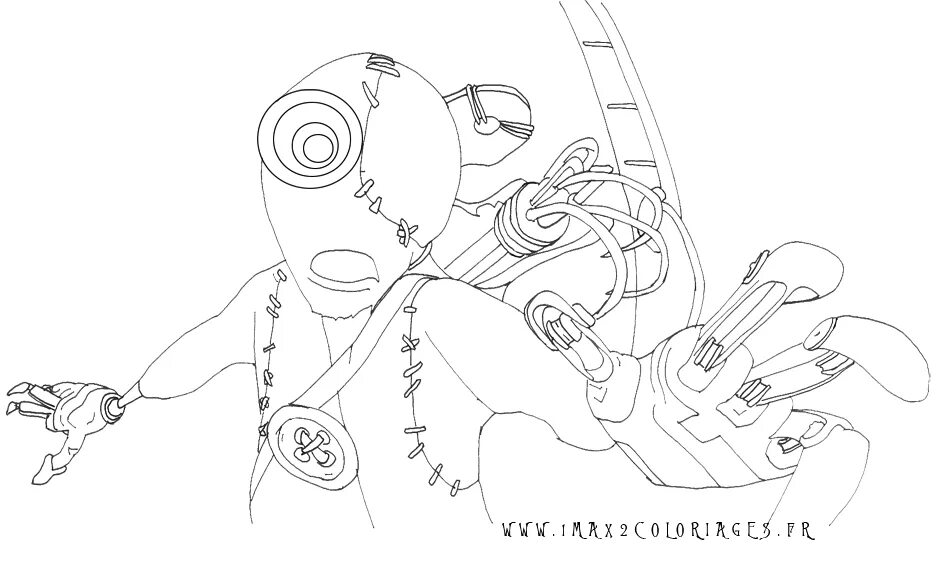 WWW.1MAX2COLORIAGES.FR