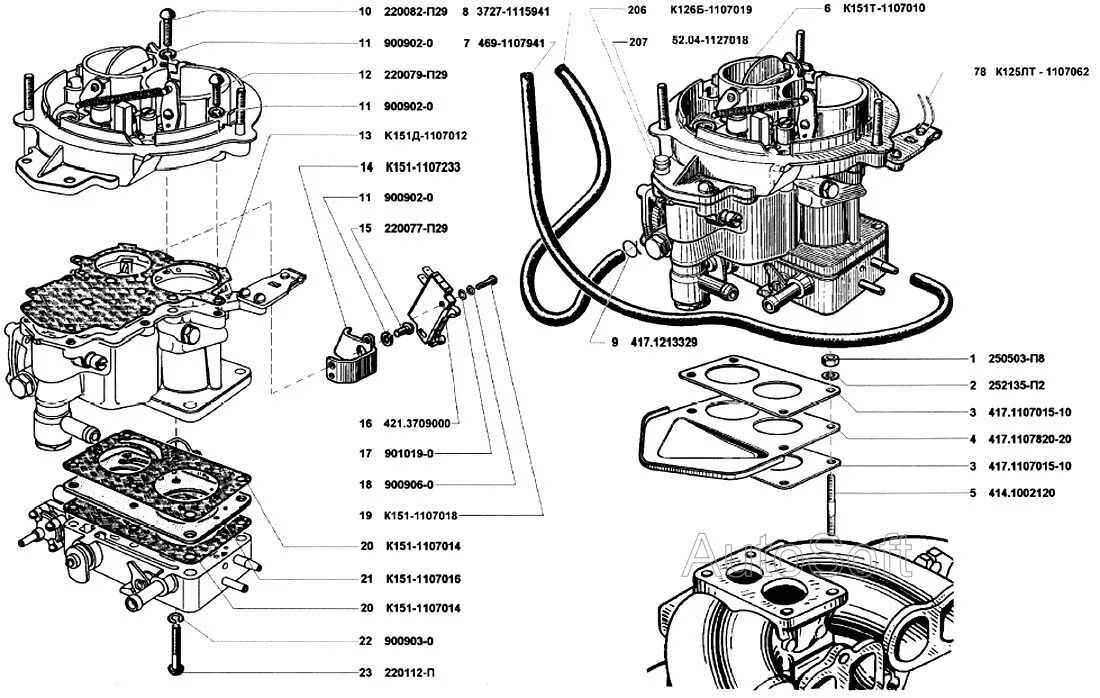 10 220082-П29
11 900902-0
12 220079-П29
11 900902-0
13 К151Д-1107012
14 К151-1107233
11 900902-0
15 220077-П29
16 421.3709000
17 901019-0
18 900906-0
19 К151-1107018
20 К151-1107014
21 К151-1107016
20 К151-1107014
22 900903-0
23 220112-П
8 3727-1115941
7 469-1107941
206 К126Б-1107019
207 52.04-1127018
6 К151Т-1107010
78 К125ЛТ - 1107062
9 417.1213329
1 250503-П8
2 252135-П2
3 417.1107015-10
4 417.1107820-20
3 417.1107015-10
5 414.1002120
AutoSoft