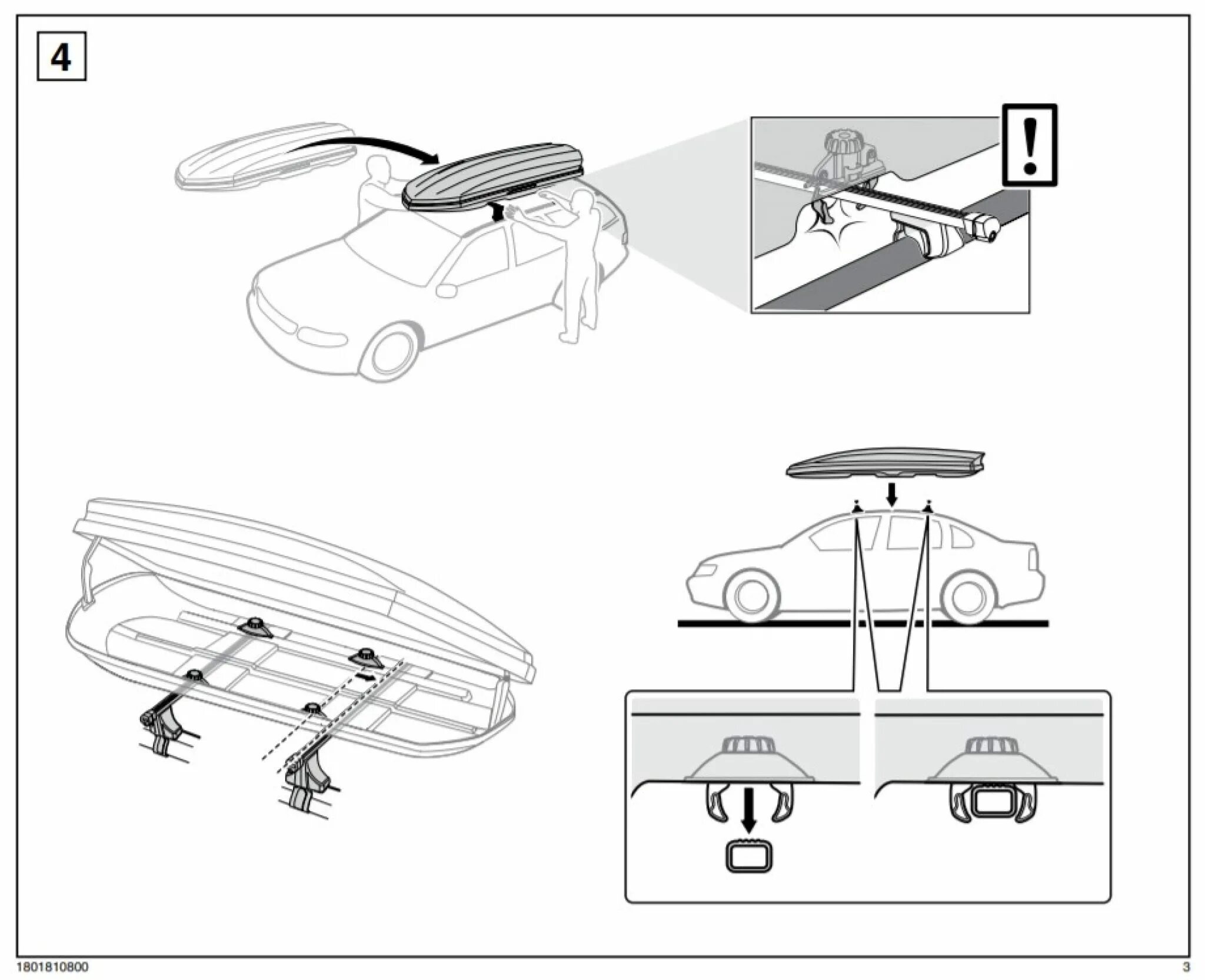 4

!

1801810800

3