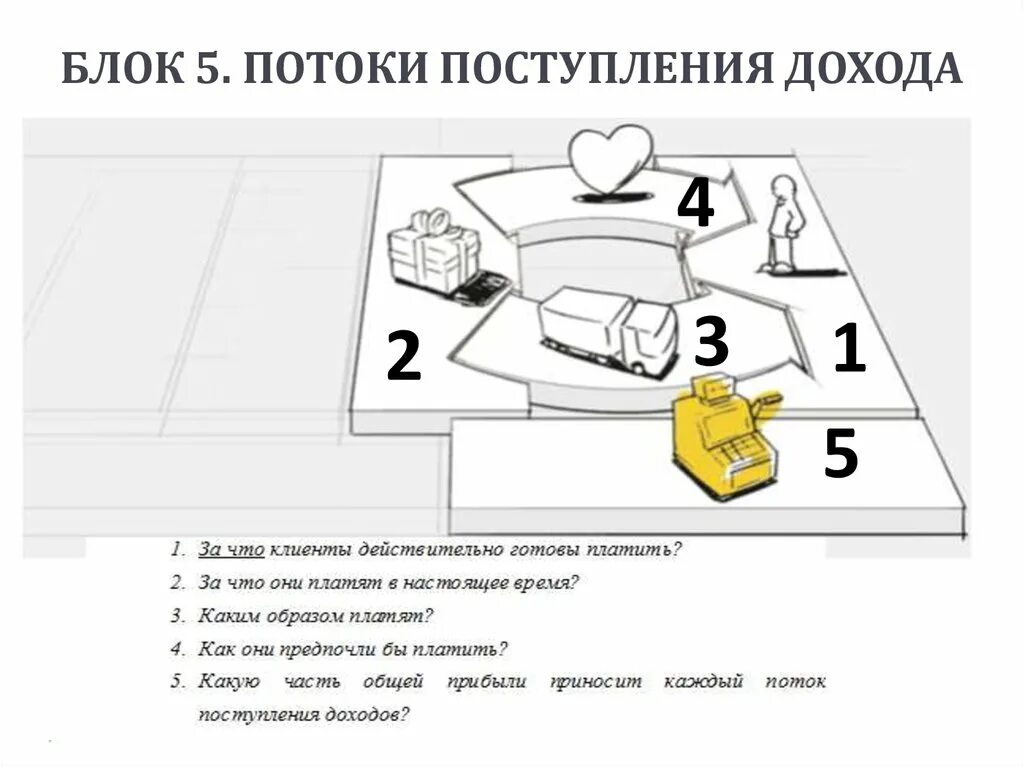 БЛОК 5. ПОТОКИ ПОСТУПЛЕНИЯ ДОХОДА

4

2

3

1

5

1. За что клиенты действительно готовы платить?
2. За что они платят в настоящее время?
3. Каким образом платят?
4. Как они предпочли бы платить?
5. Какую часть общей прибыли приносит каждый поток поступления доходов?