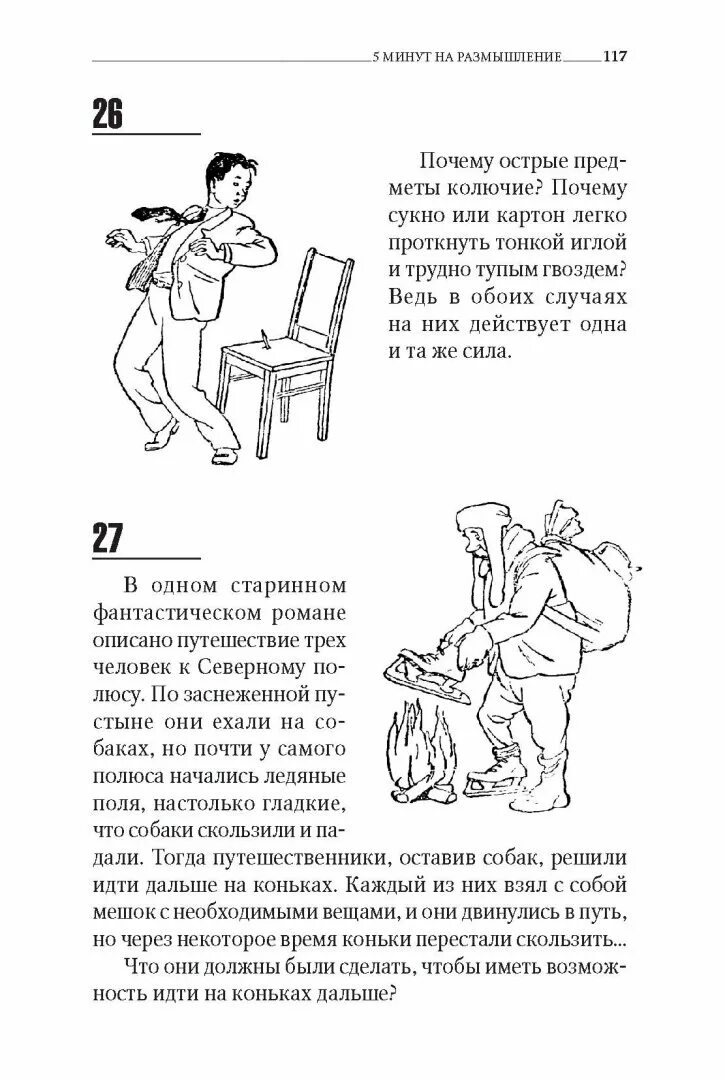 5 МИНУТ НА РАЗМЫШЛЕНИЕ 117

26

Почему острые предметы колючие? Почему сукно или картон легко проткнуть тонкой иглой и трудно тупым гвоздем? Ведь в обоих случаях на них действует одна и та же сила.

27

В одном старинном фантастическом романе описано путешествие трех человек к Северному полюсу. По заснеженной пустыне они ехали на собаках, но почти у самого полюса начались ледяные поля, настолько гладкие, что собаки скользили и падали. Тогда путешественники, оставив собак, решили идти дальше на коньках. Каждый из них взял с собой мешок с необходимыми вещами, и они двинулись в путь, но через некоторое время коньки перестали скользить...

Что они должны были сделать, чтобы иметь возможность идти на коньках дальше?