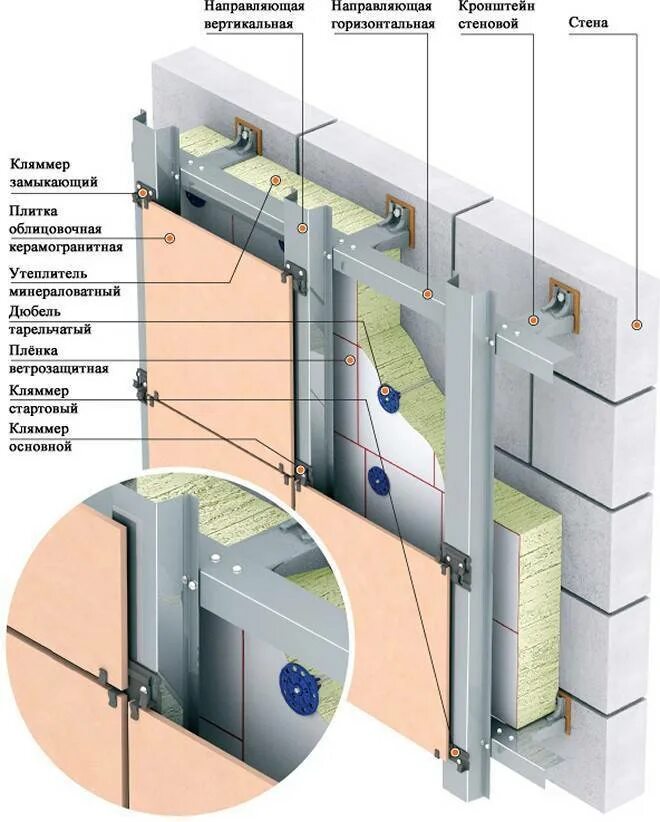 Направляющая вертикальная

Направляющая горизонтальная

Кронштейн стеновой

Стена

Кляммер замыкающий

Плитка облицовочная керамогранитная

Утеплитель минераловатный

Дюбель тарельчатый

Плёнка ветрозащитная

Кляммер стартовый

Кляммер основной