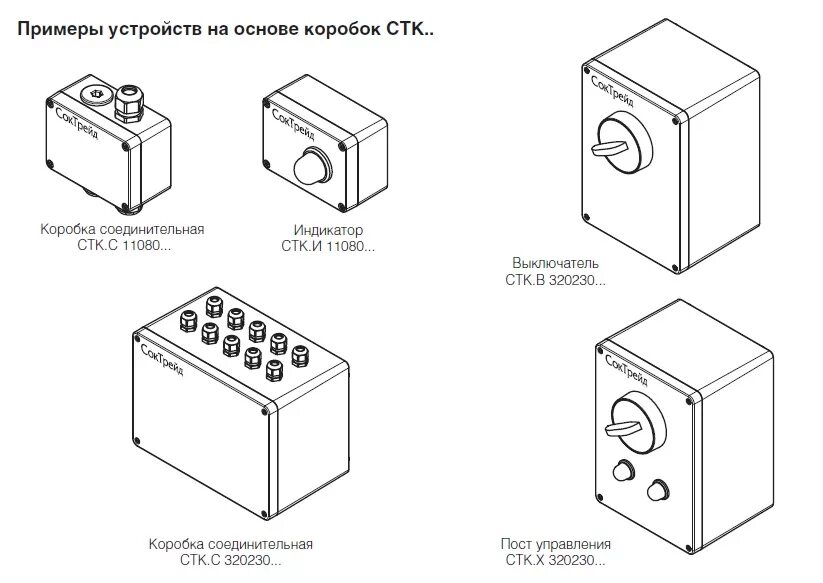 Примеры устройств на основе коробок СТК..

СокТрейд

Коробка соединительная
СТК.С 11080...

СокТрейд

Индикатор
СТК.И 11080...

СокТрейд

Выключатель
СТК.В 320230...

СокТрейд

Коробка соединительная
СТК.С 320230...

СокТрейд

Пост управления
СТК.Х 320230...