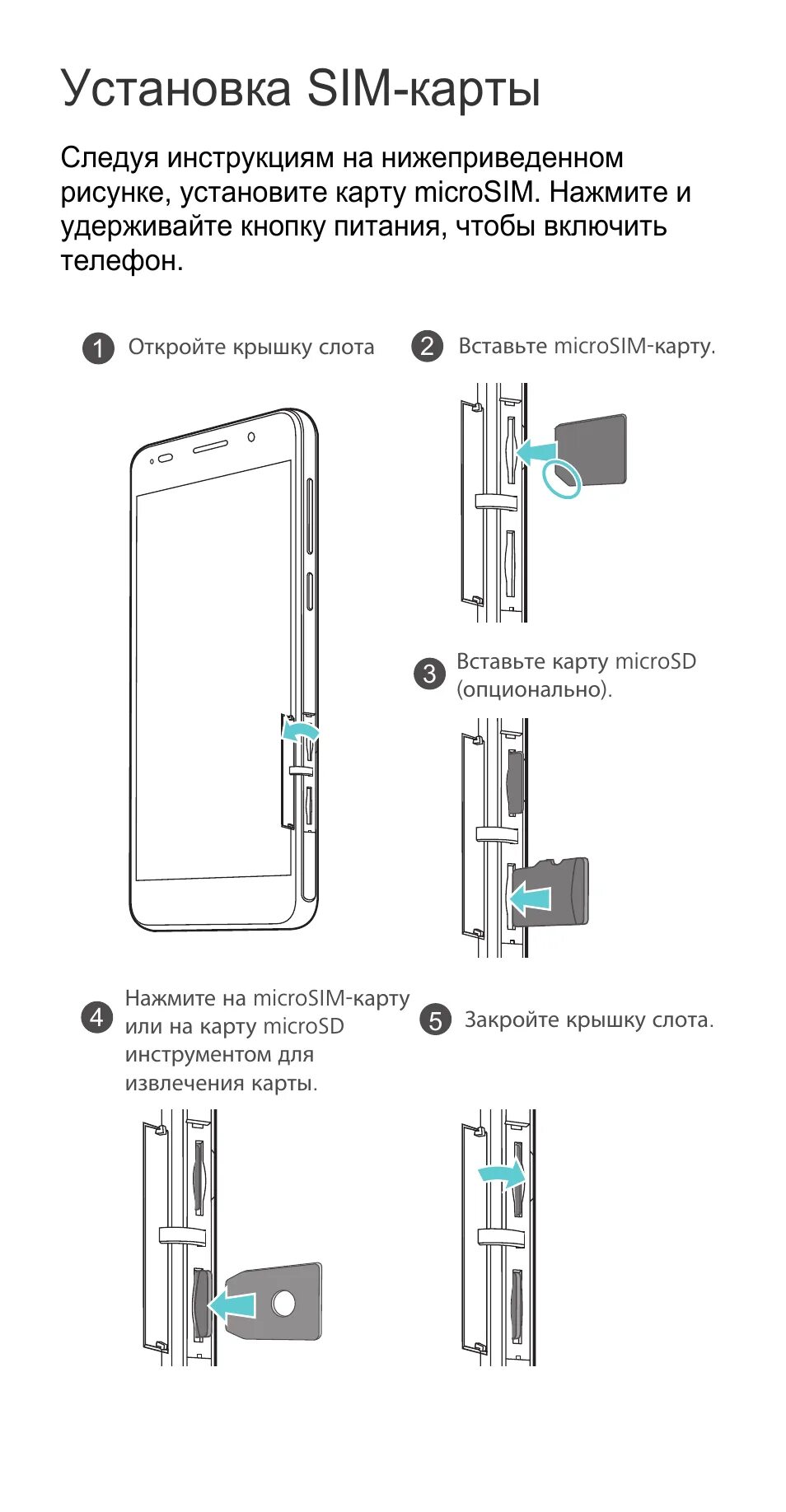 Установка SIM-карты

Следуя инструкциям на нижеприведенном рисунке, установите карту microSIM. Нажмите и удерживайте кнопку питания, чтобы включить телефон.

1 Откройте крышку слота

2 Вставьте microSIM-карту.

3 Вставьте карту microSD (опционально).

4 Нажмите на microSIM-карту или на карту microSD инструментом для извлечения карты.

5 Закройте крышку слота.