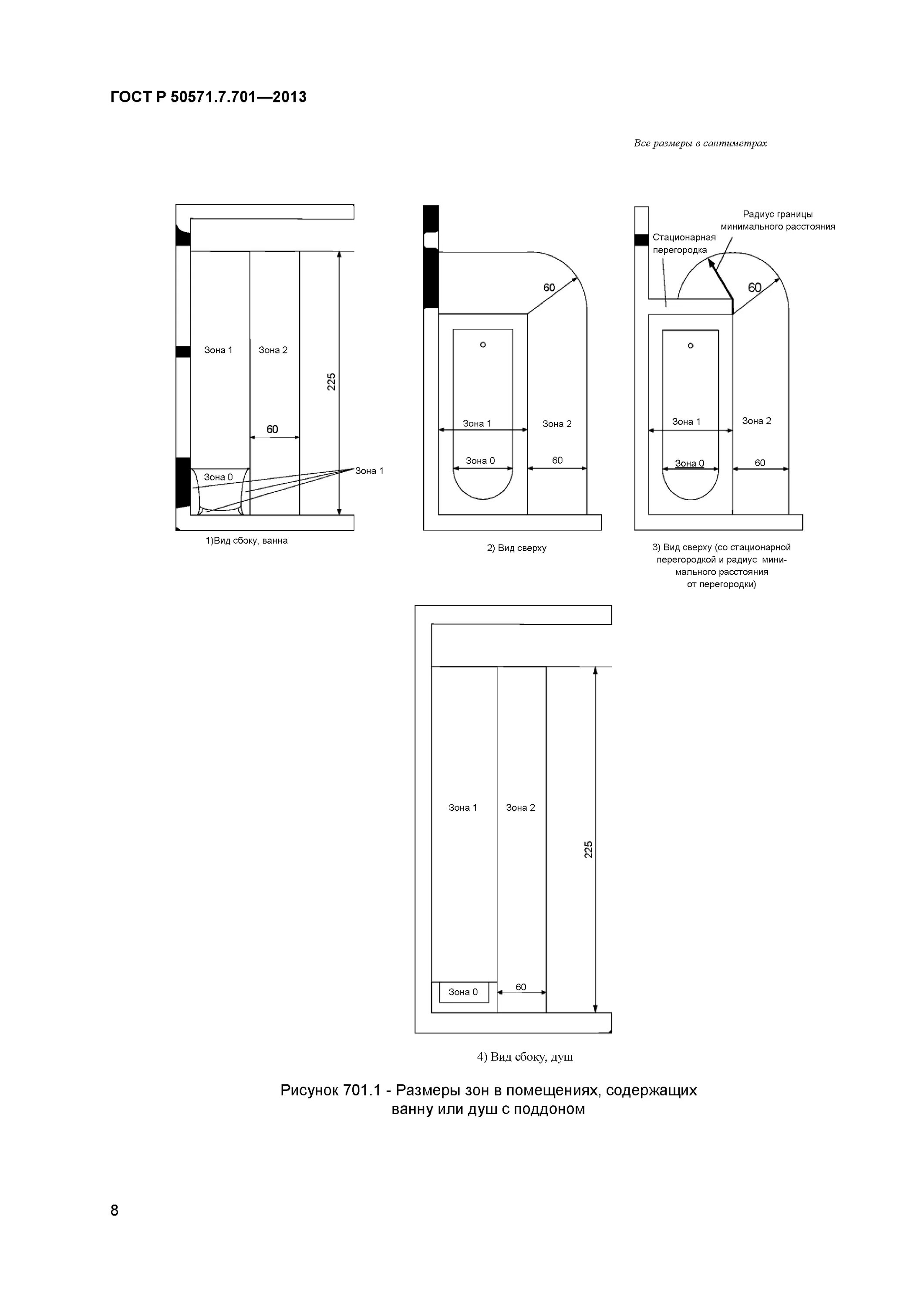 ГОСТ Р 50571.7.701—2013

Все размеры в сантиметрах

Зона 1

Зона 2

225

60

Зона 0

Зона 1

1)Вид сбоку, ванна

60

Зона 1

Зона 2

Зона 0

60

2) Вид сверху

Радиус границы минимального расстояния

Стационарная перегородка

60

Зона 1

Зона 2

Зона 0

60

3) Вид сверху (со стационарной перегородкой и радиус минимального расстояния от перегородки)

Зона 1

Зона 2

225

Зона 0

60

4) Вид сбоку, душ

Рисунок 701.1 - Размеры зон в помещениях, содержащих ванну или душ с поддоном

8