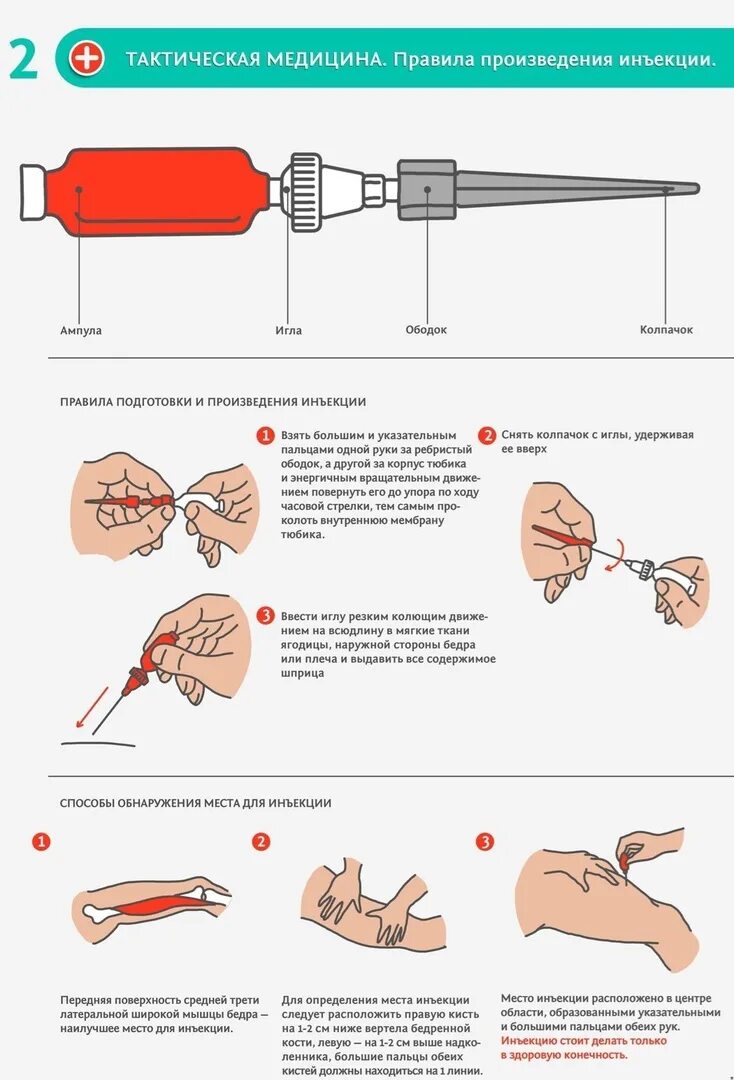 2

ТАКТИЧЕСКАЯ МЕДИЦИНА. Правила произведения инъекции.

Ампула

Игла

Ободок

Колпачок

ПРАВИЛА ПОДГОТОВКИ И ПРОИЗВЕДЕНИЯ ИНЪЕКЦИИ

1 Взять большим и указательным пальцами одной руки за ребристый ободок, а другой за корпус тюбика и энергичным вращательным движением повернуть его до упора по ходу часовой стрелки, тем самым проколоть внутреннюю мембрану тюбика.

2 Снять колпачок с иглы, удерживая ее вверх

3 Ввести иглу резким колющим движением на всюдлину в мягкие ткани ягодицы, наружной стороны бедра или плеча и выдавить все содержимое шприца

СПОСОБЫ ОБНАРУЖЕНИЯ МЕСТА ДЛЯ ИНЪЕКЦИИ

1

2

3

Передняя поверхность средней трети латеральной широкой мышцы бедра — наилучшее место для инъекции.

Для определения места инъекции следует расположить правую кисть на 1-2 см ниже вертела бедренной кости, левую — на 1-2 см выше надколенника, большие пальцы обеих кистей должны находиться на 1 линии.

Место инъекции расположено в центре области, образованными указательными и большими пальцами обеих рук. Инъекцию стоит делать только в здоровую конечность.