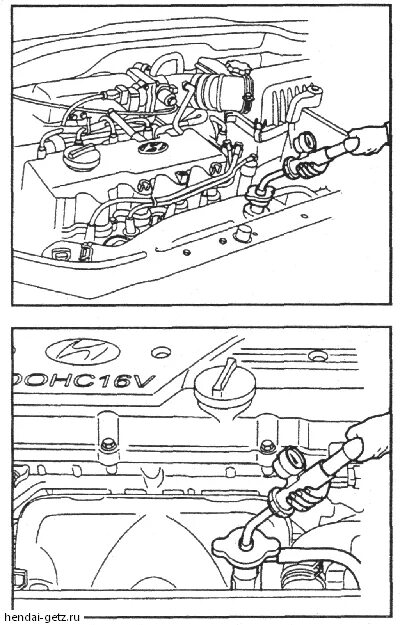 DOHC16V

hendai-getz.ru