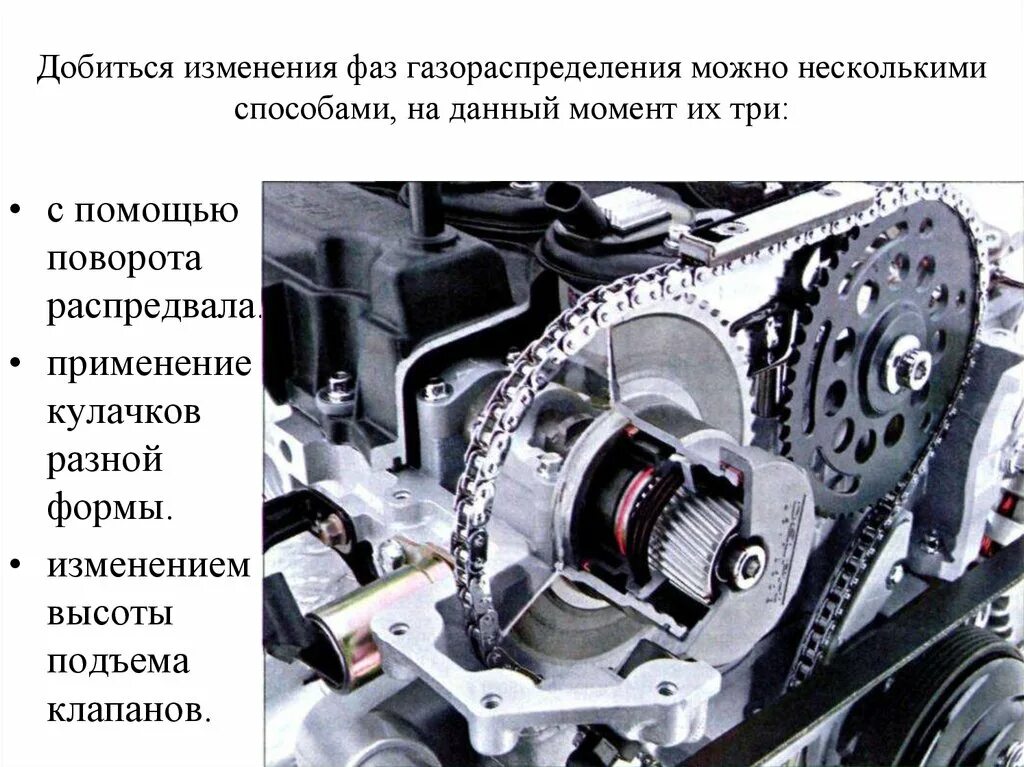 Добиться изменения фаз газораспределения можно несколькими способами, на данный момент их три:

• с помощью поворота распредвала.

• применение кулачков разной формы.

• изменением высоты подъема клапанов.