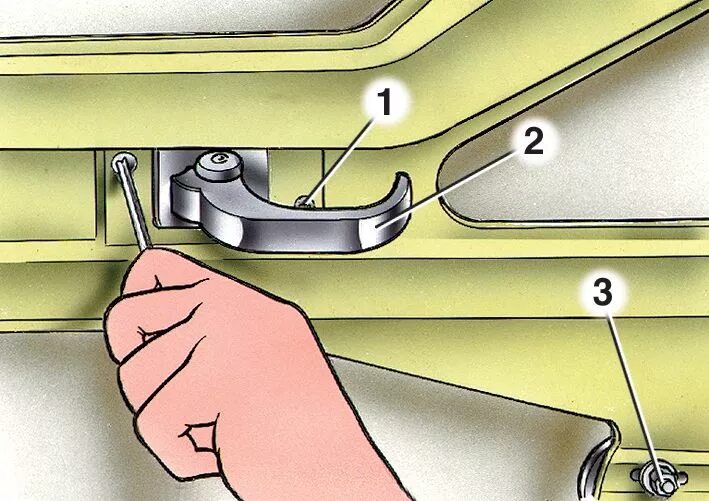 1
2
3