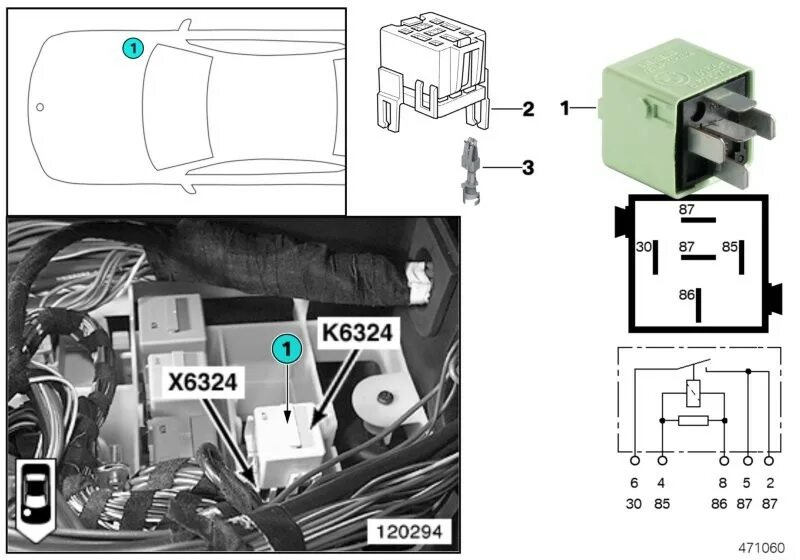 1

2

3

1

87
30
87
85
86

1
K6324
X6324

120294

6 4 8 5 2
30 85 86 87 87

471060