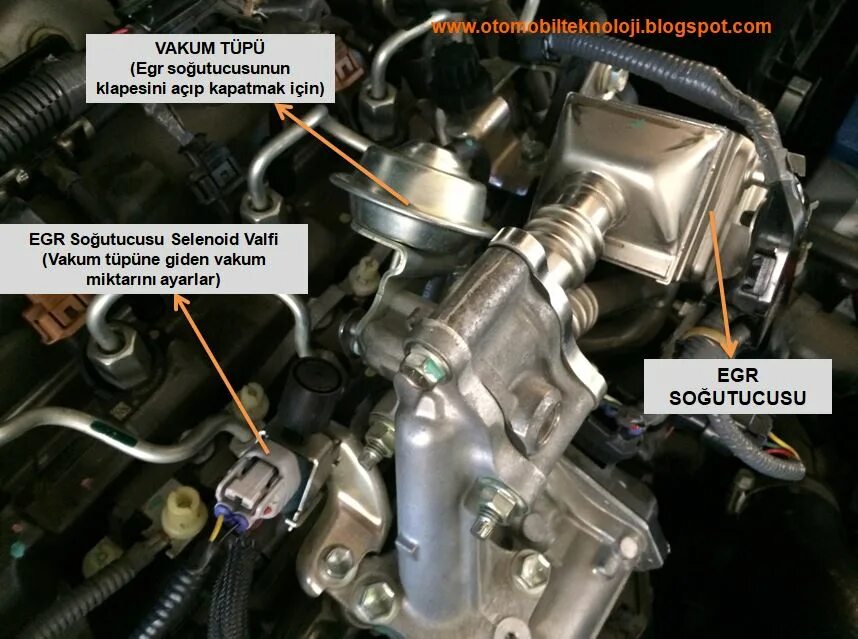 www.otomobilteknoloji.blogspot.com

VAKUM TÜPÜ
(Egr soğutucusunun klapesini açıp kapatmak için)

EGR Soğutucusu Selenoid Valfi
(Vakum tüpüne giden vakum miktarını ayarlar)

EGR
SOĞUTUCUSU