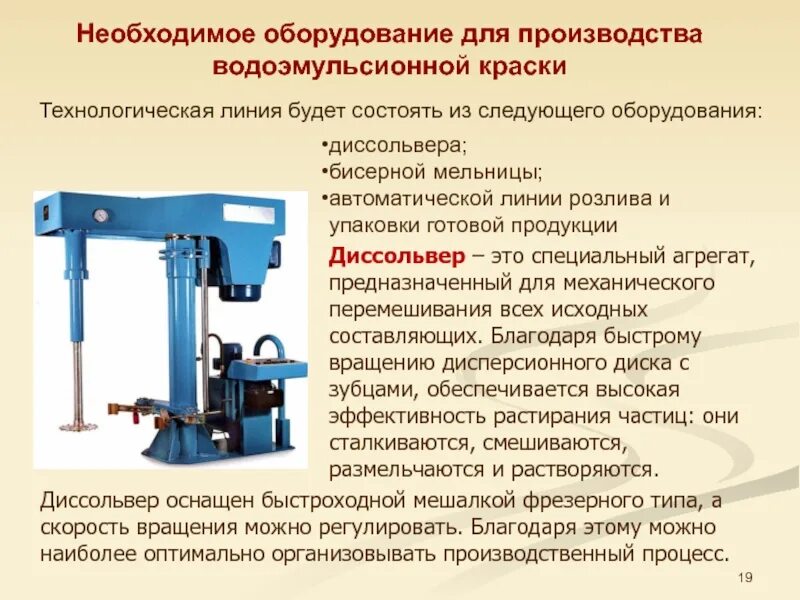 Необходимое оборудование для производства водоэмульсионной краски

Технологическая линия будет состоять из следующего оборудования:

•диссольвера;
•бисерной мельницы;
•автоматической линии розлива и упаковки готовой продукции

Диссольвер – это специальный агрегат, предназначенный для механического перемешивания всех исходных составляющих. Благодаря быстрому вращению дисперсионного диска с зубцами, обеспечивается высокая эффективность растирания частиц: они сталкиваются, смешиваются, размельчаются и растворяются.

Диссольвер оснащен быстроходной мешалкой фрезерного типа, а скорость вращения можно регулировать. Благодаря этому можно наиболее оптимально организовывать производственный процесс.

19