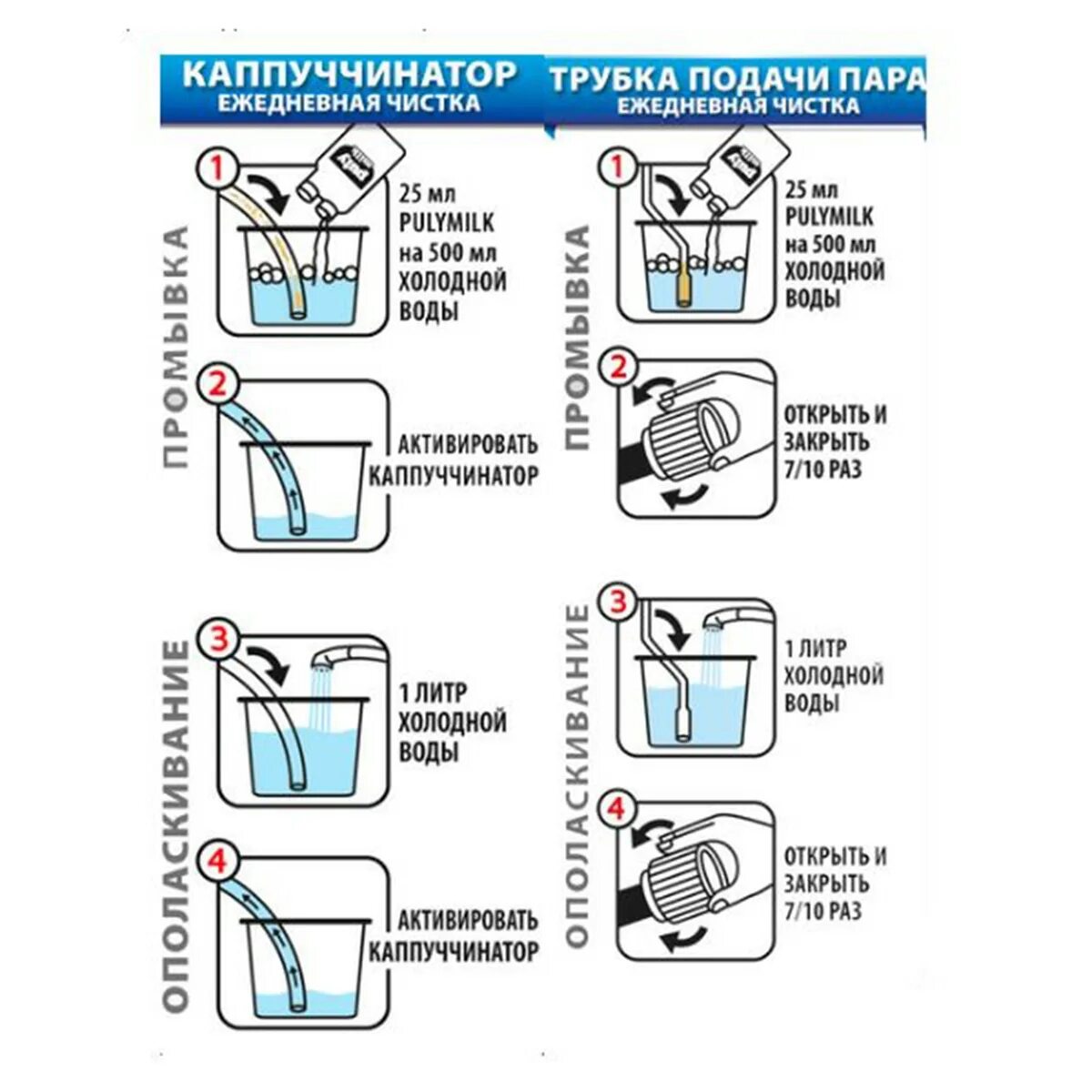 КАППУЧЧИНАТОР
ЕЖЕДНЕВНАЯ ЧИСТКА

ПРОМЫВКА

1
25 мл PULYMILK на 500 мл ХОЛОДНОЙ ВОДЫ

2
АКТИВИРОВАТЬ КАППУЧЧИНАТОР

ОПОЛАСКИВАНИЕ

3
1 ЛИТР ХОЛОДНОЙ ВОДЫ

4
АКТИВИРОВАТЬ КАППУЧЧИНАТОР

ТРУБКА ПОДАЧИ ПАРА
ЕЖЕДНЕВНАЯ ЧИСТКА

ПРОМЫВКА

1
25 мл PULYMILK на 500 мл ХОЛОДНОЙ ВОДЫ

2
ОТКРЫТЬ И ЗАКРЫТЬ 7/10 РАЗ

ОПОЛАСКИВАНИЕ

3
1 ЛИТР ХОЛОДНОЙ ВОДЫ

4
ОТКРЫТЬ И ЗАКРЫТЬ 7/10 РАЗ