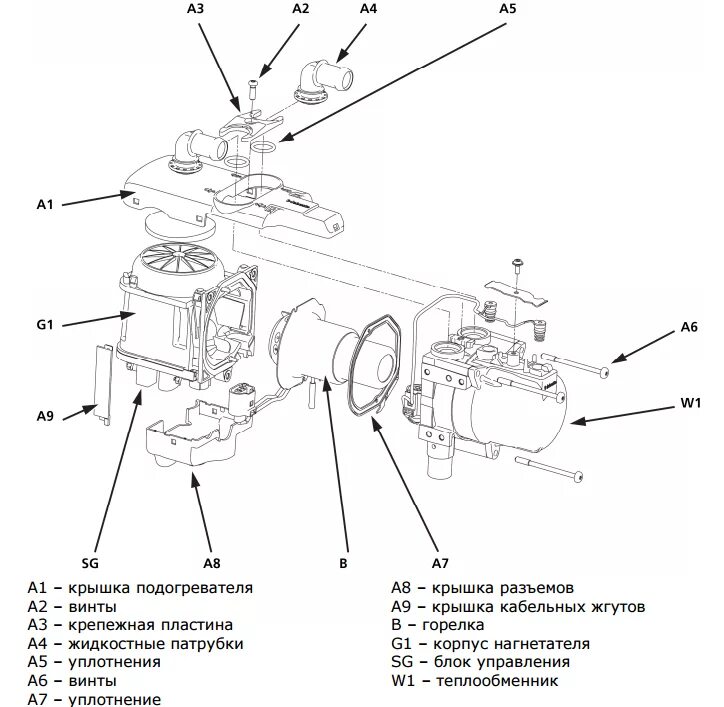 A3
A2
A4
A5
A1
G1
A6
W1
A9
SG
A8
B
A7

A1 – крышка подогревателя
A2 – винты
A3 – крепежная пластина
A4 – жидкостные патрубки
A5 – уплотнения
A6 – винты
A7 – уплотнение

A8 – крышка разъемов
A9 – крышка кабельных жгутов
B – горелка
G1 – корпус нагнетателя
SG – блок управления
W1 – теплообменник