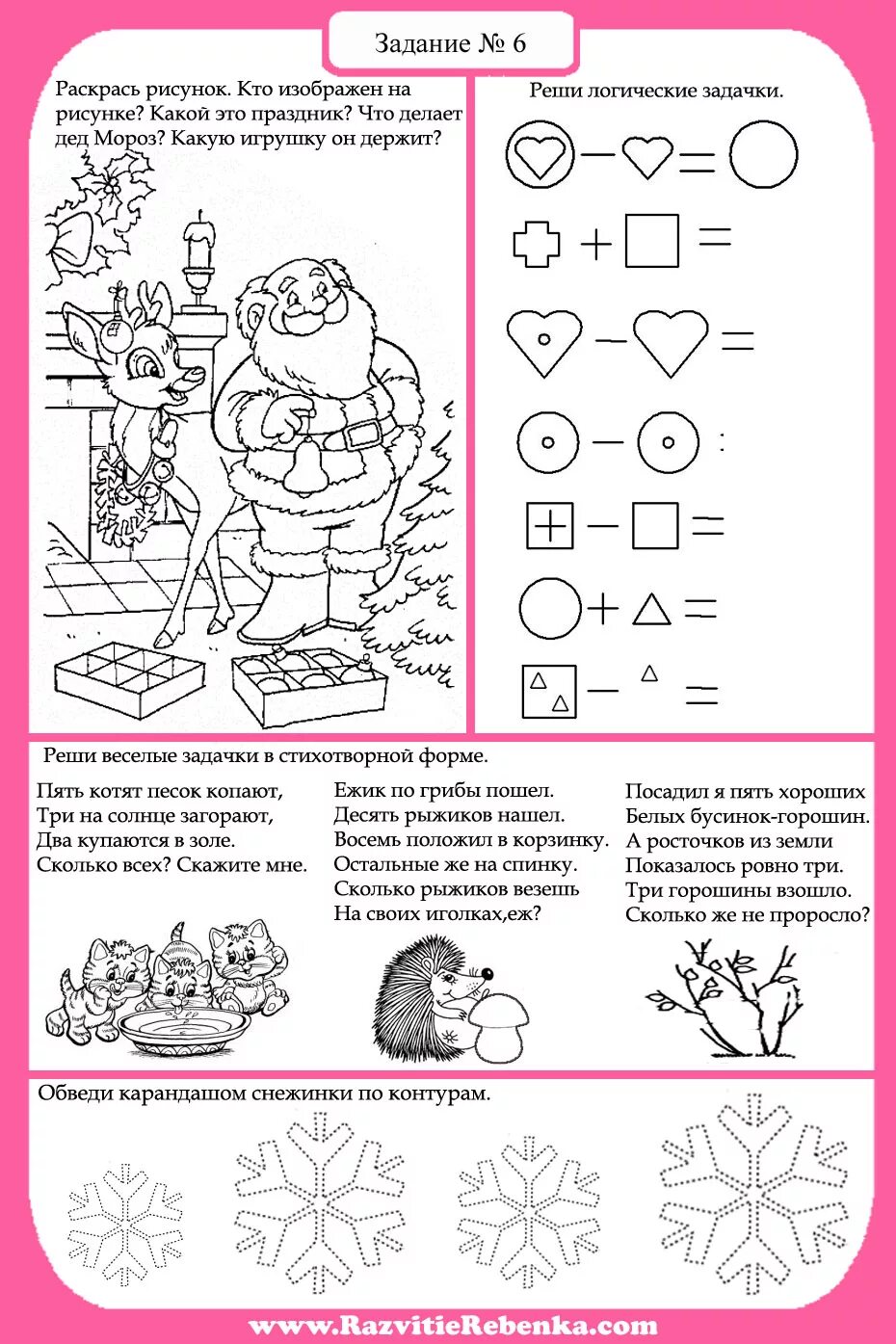 Задание № 6

Раскрась рисунок. Кто изображен на рисунке? Какой это праздник? Что делает дед Мороз? Какую игрушку он держит?

Реши логические задачки.

Реши веселые задачки в стихотворной форме.

Пять котят песок копают,
Три на солнце загорают,
Два купаются в золе.
Сколько всех? Скажите мне.

Ежик по грибы пошел.
Десять рыжиков нашел.
Восемь положил в корзинку.
Остальные же на спинку.
Сколько рыжиков везешь
На своих иголках,еж?

Посадил я пять хороших
Белых бусинок-горошин.
А росточков из земли
Показалось ровно три.
Три горошины взошло.
Сколько же не проросло?

Обведи карандашом снежинки по контурам.

www.RazvitieRebenka.com