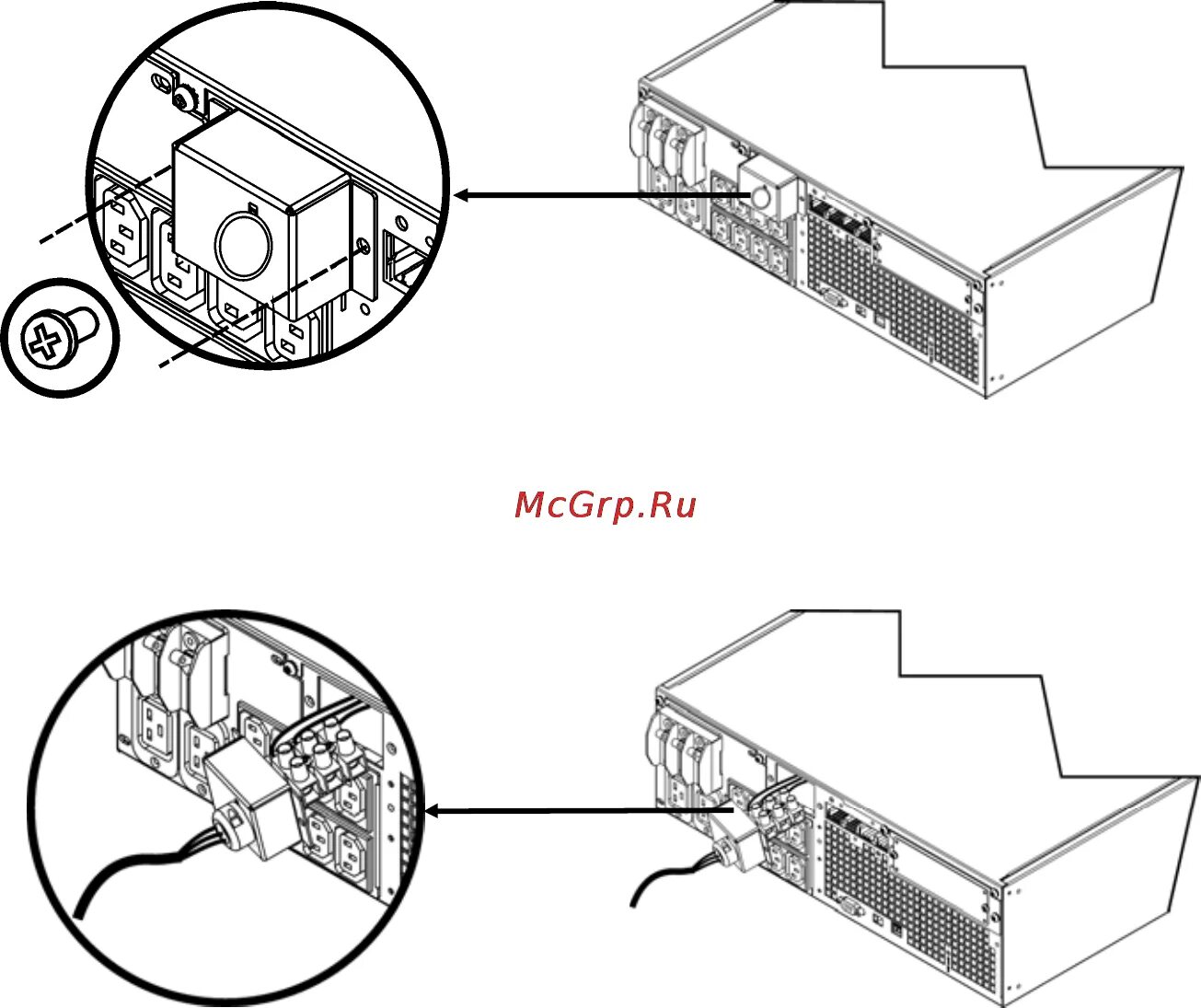 McGrp.Ru