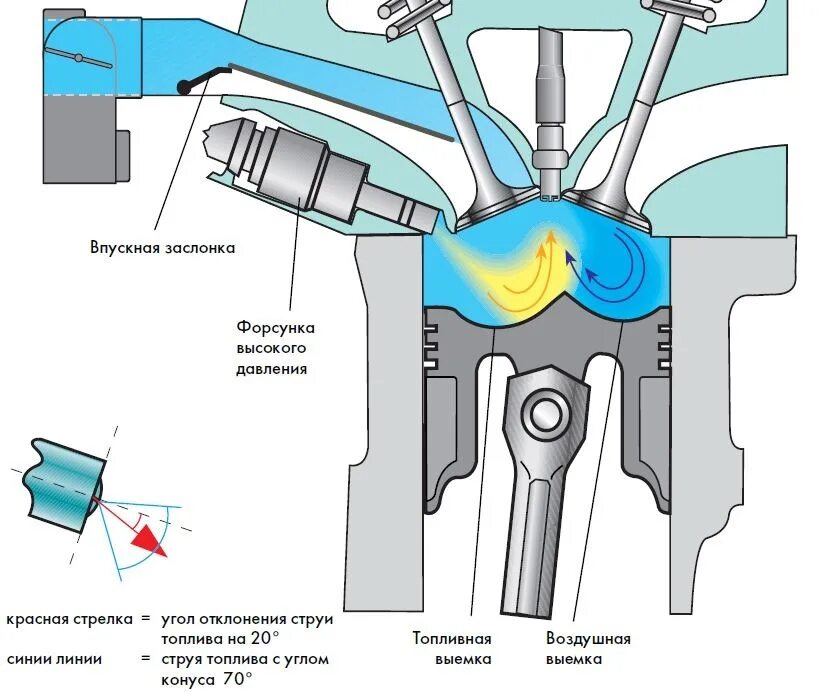 Впускная заслонка

Форсунка высокого давления

красная стрелка = угол отклонения струи топлива на 20°

синии линии = струя топлива с углом конуса 70°

Топливная выемка

Воздушная выемка