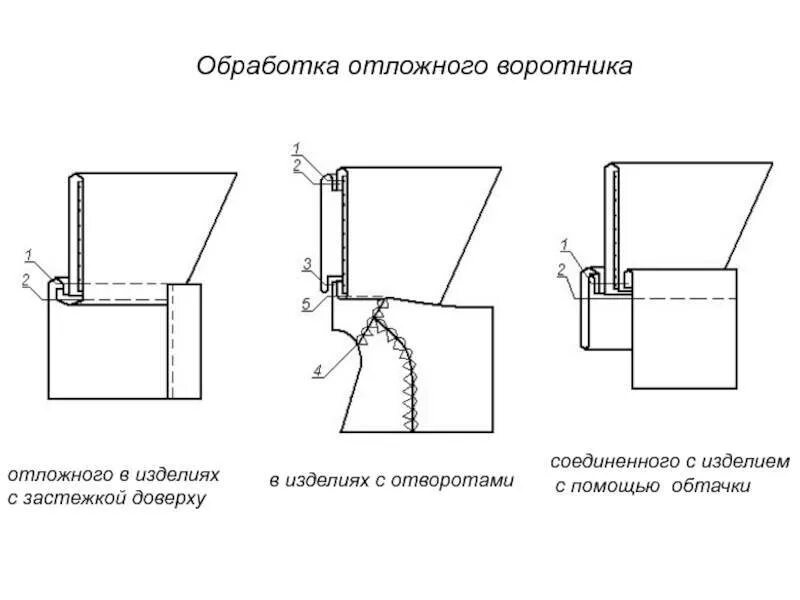 Обработка отложного воротника

1
2

1
2
3
5
4

1
2

отложного в изделиях
с застежкой доверху

в изделиях с отворотами

соединенного с изделием
с помощью обтачки