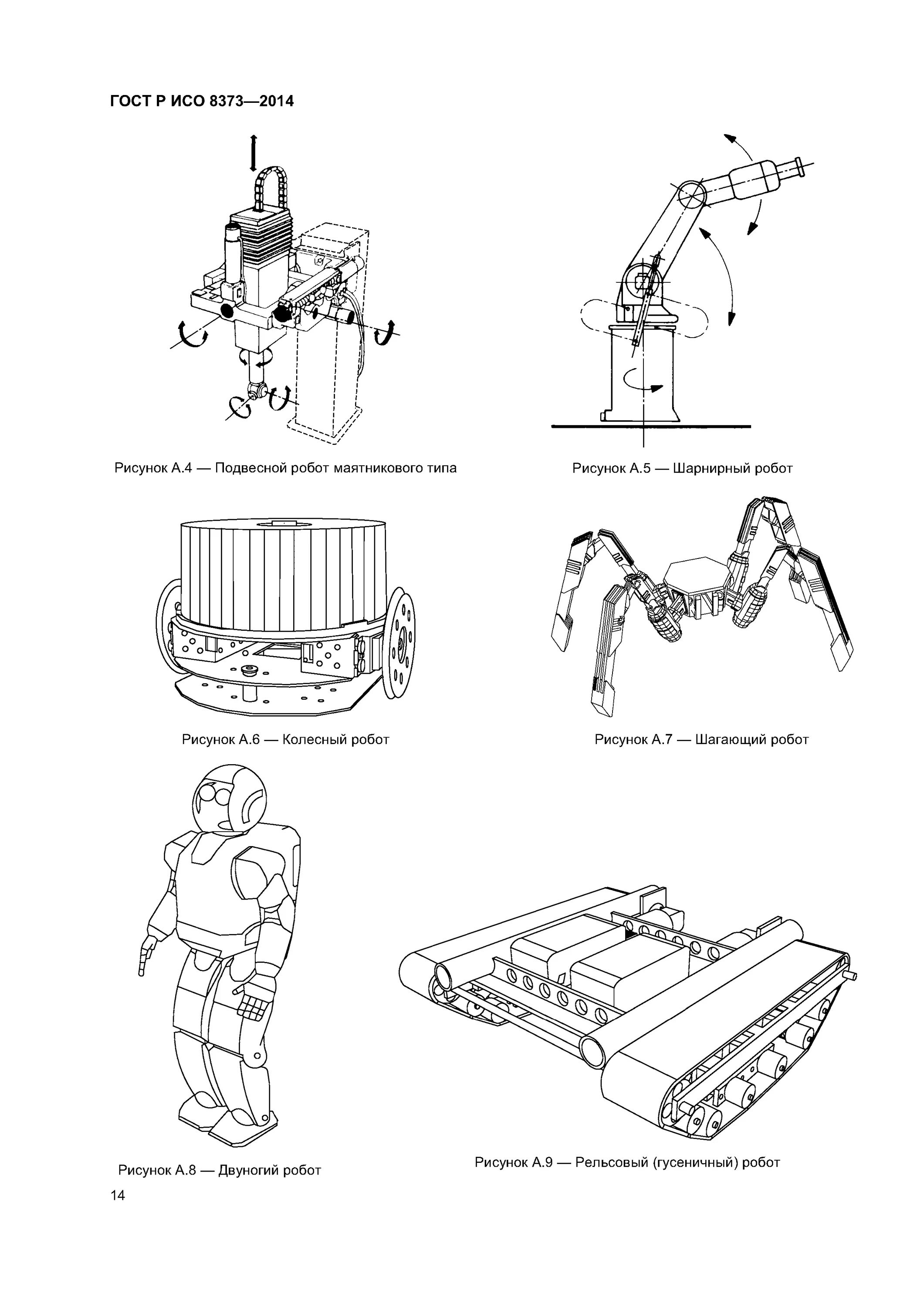 ГОСТ Р ИСО 8373—2014

Рисунок А.4 — Подвесной робот маятникового типа

Рисунок А.5 — Шарнирный робот

Рисунок А.6 — Колесный робот

Рисунок А.7 — Шагающий робот

Рисунок А.8 — Двуногий робот

Рисунок А.9 — Рельсовый (гусеничный) робот

14