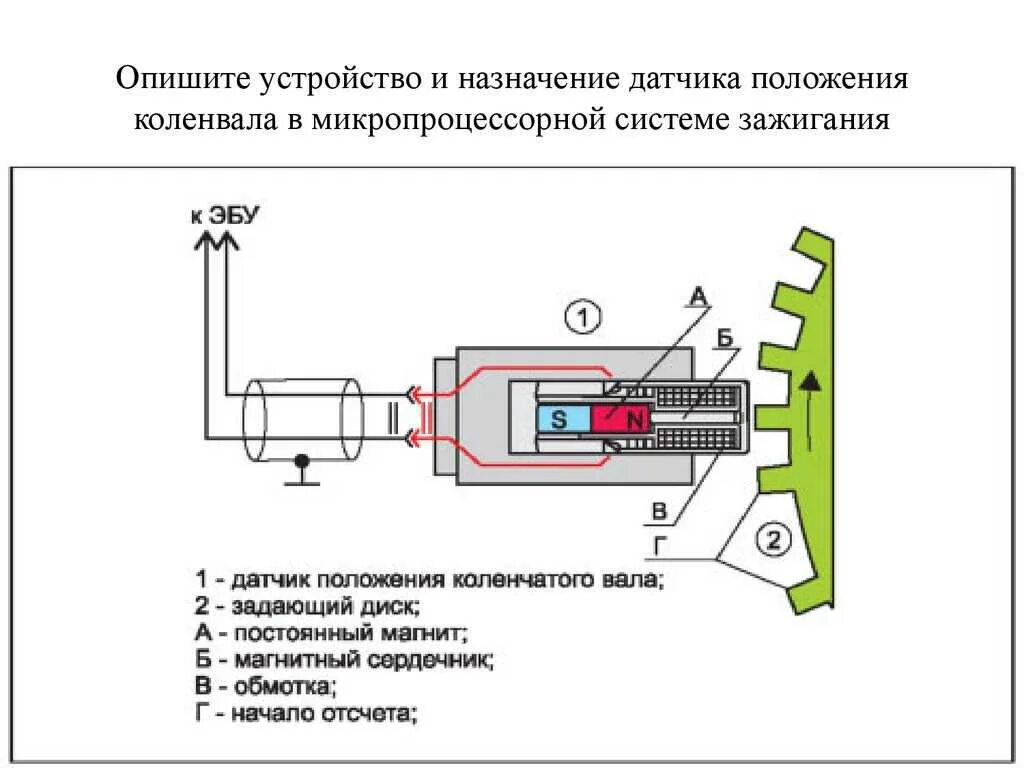 Опишите устройство и назначение датчика положения коленвала в микропроцессорной системе зажигания

к ЭБУ

1

А

Б

S

N

В

Г

2

1 - датчик положения коленчатого вала;
2 - задающий диск;
А - постоянный магнит;
Б - магнитный сердечник;
В - обмотка;
Г - начало отсчета;