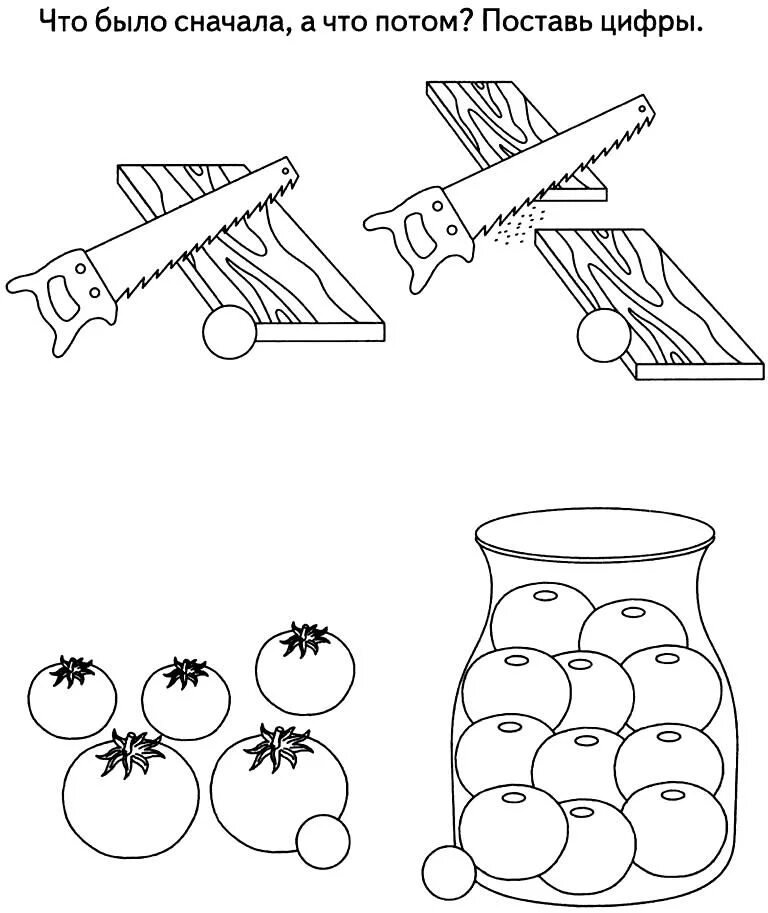 Что было сначала, а что потом? Поставь цифры.