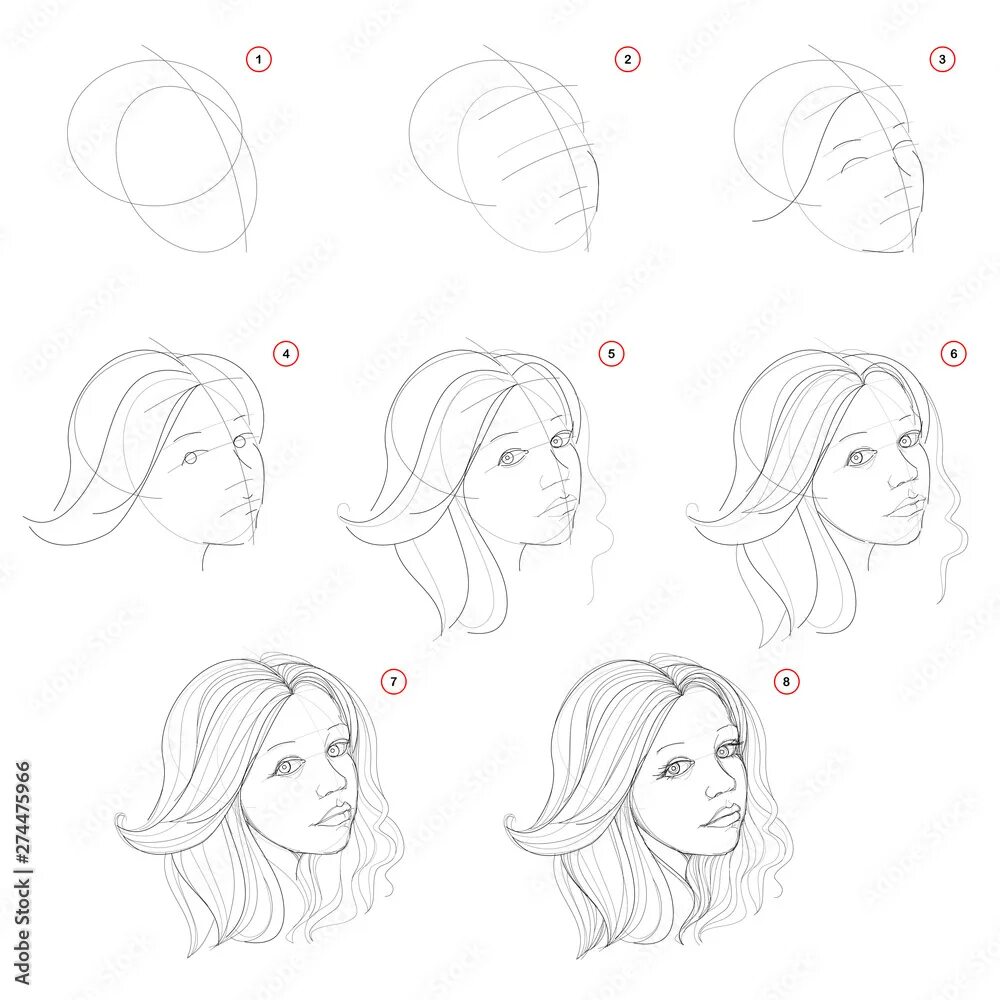 1

2

3

4

5

6

7

8

Adobe Stock | #274475966