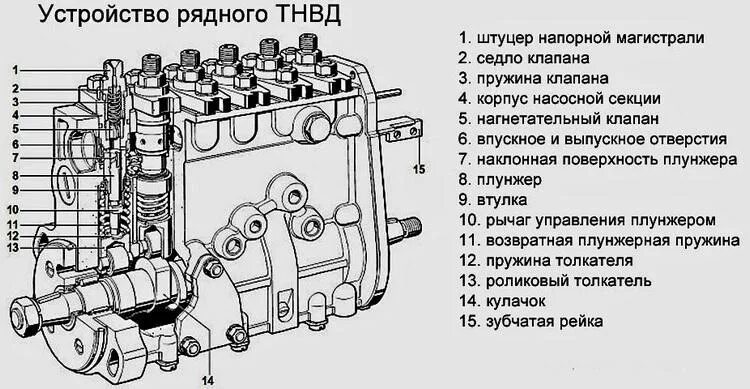 Устройство рядного ТНВД

1
2
3
4
5
6
7
8
9
10
11
12
13
14
15

1. штуцер напорной магистрали
2. седло клапана
3. пружина клапана
4. корпус насосной секции
5. нагнетательный клапан
6. впускное и выпускное отверстия
7. наклонная поверхность плунжера
8. плунжер
9. втулка
10. рычаг управления плунжером
11. возвратная плунжерная пружина
12. пружина толкателя
13. роликовый толкатель
14. кулачок
15. зубчатая рейка