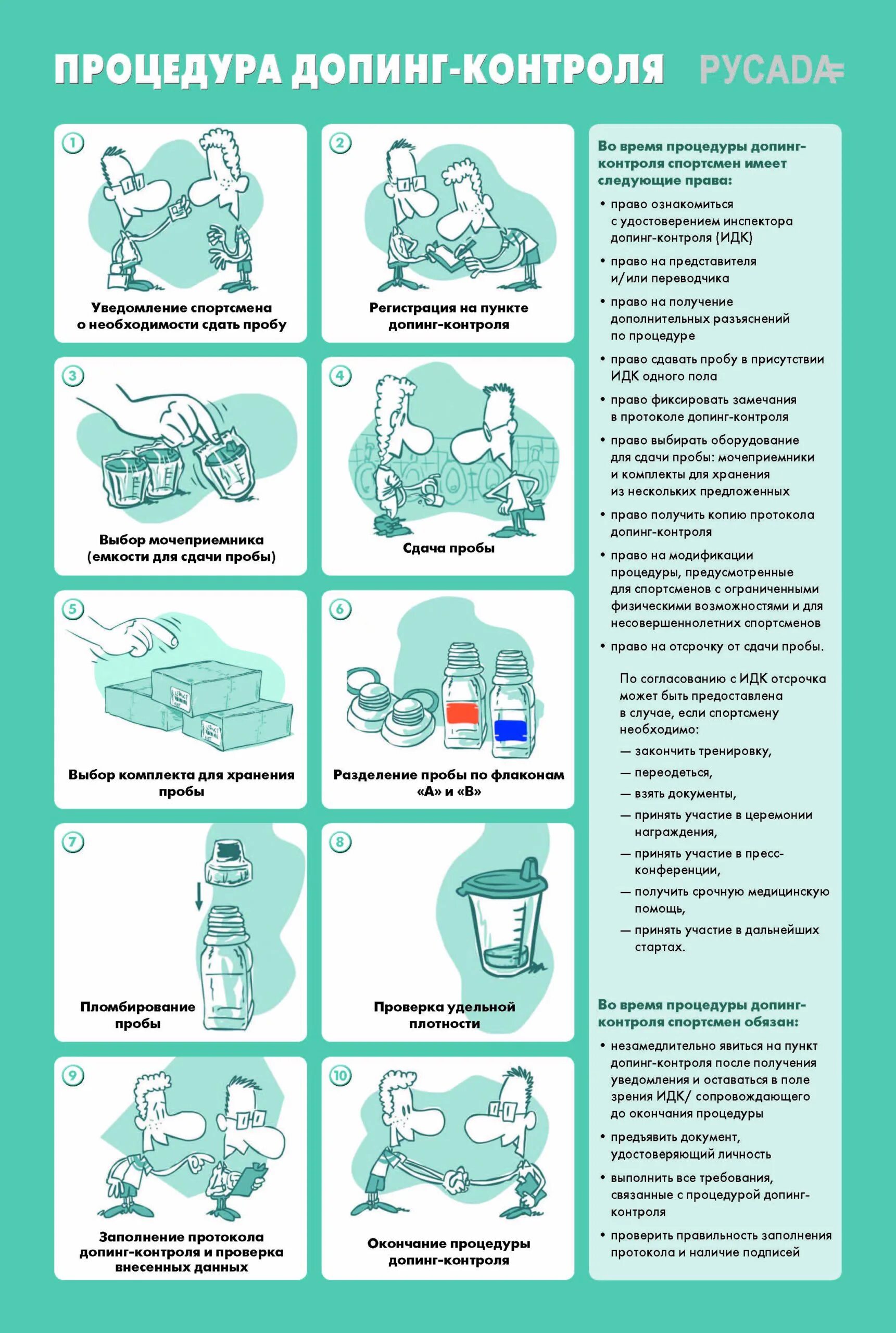 ПРОЦЕДУРА ДОПИНГ-КОНТРОЛЯ

РУСАДА

1
Уведомление спортсмена о необходимости сдать пробу

2
Регистрация на пункте допинг-контроля

3
Выбор мочеприемника (емкости для сдачи пробы)

4
Сдача пробы

5
Выбор комплекта для хранения пробы

6
Разделение пробы по флаконам «А» и «В»

7
Пломбирование пробы

8
Проверка удельной плотности

9
Заполнение протокола допинг-контроля и проверка внесенных данных

10
Окончание процедуры допинг-контроля

Во время процедуры допинг-контроля спортсмен имеет следующие права:

• право ознакомиться с удостоверением инспектора допинг-контроля (ИДК)
• право на представителя и/или переводчика
• право на получение дополнительных разъяснений по процедуре
• право сдавать пробу в присутствии ИДК одного пола
• право фиксировать замечания в протоколе допинг-контроля
• право выбирать оборудование для сдачи пробы: мочеприемники и комплекты для хранения из нескольких предложенных
• право получить копию протокола допинг-контроля
• право на модификации процедуры, предусмотренные для спортсменов с ограниченными физическими возможностями и для несовершеннолетних спортсменов
• право на отсрочку от сдачи пробы.

По согласованию с ИДК отсрочка может быть предоставлена в случае, если спортсмену необходимо:
— закончить тренировку,
— переодеться,
— взять документы,
— принять участие в церемонии награждения,
— принять участие в пресс-конференции,
— получить срочную медицинскую помощь,
— принять участие в дальнейших стартах.

Во время процедуры допинг-контроля спортсмен обязан:

• незамедлительно явиться на пункт допинг-контроля после получения уведомления и оставаться в поле зрения ИДК/ сопровождающего до окончания процедуры
• предъявить документ, удостоверяющий личность
• выполнить все требования, связанные с процедурой допинг-контроля
• проверить правильность заполнения протокола и наличие подписей