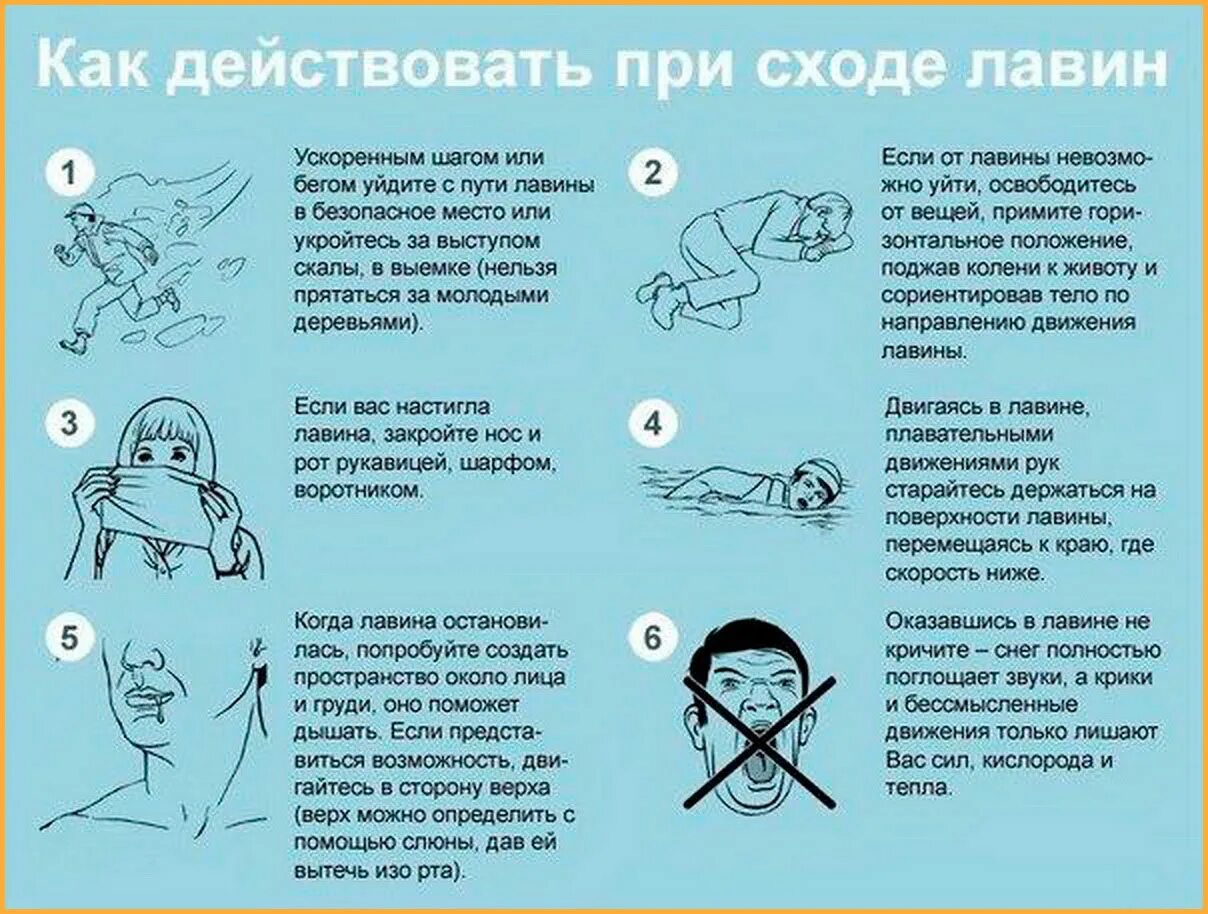 Как действовать при сходе лавин

1

Ускоренным шагом или бегом уйдите с пути лавины в безопасное место или укройтесь за выступом скалы, в выемке (нельзя прятаться за молодыми деревьями).

2

Если от лавины невозможно уйти, освободитесь от вещей, примите горизонтальное положение, поджав колени к животу и сориентировав тело по направлению движения лавины.

3

Если вас настигла лавина, закройте нос и рот рукавицей, шарфом, воротником.

4

Двигаясь в лавине, плавательными движениями рук старайтесь держаться на поверхности лавины, перемещаясь к краю, где скорость ниже.

5

Когда лавина остановилась, попробуйте создать пространство около лица и груди, оно поможет дышать. Если представиться возможность, двигайтесь в сторону верха (верх можно определить с помощью слюны, дав ей вытечь изо рта).

6

Оказавшись в лавине не кричите – снег полностью поглощает звуки, а крики и бессмысленные движения только лишают Вас сил, кислорода и тепла.