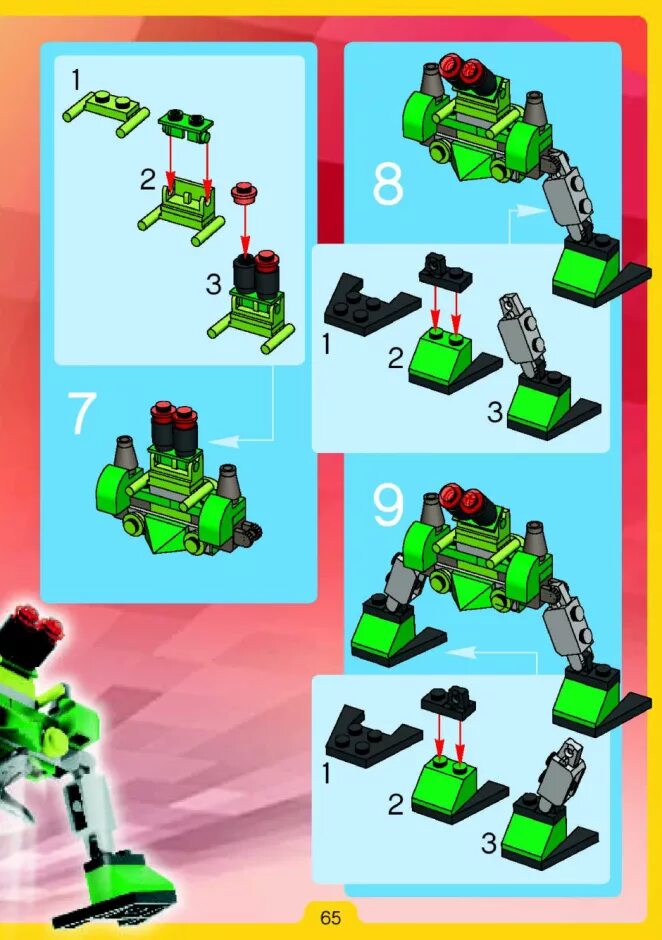 1

2

3

7

8

1

2

3

9

1

2

3

65