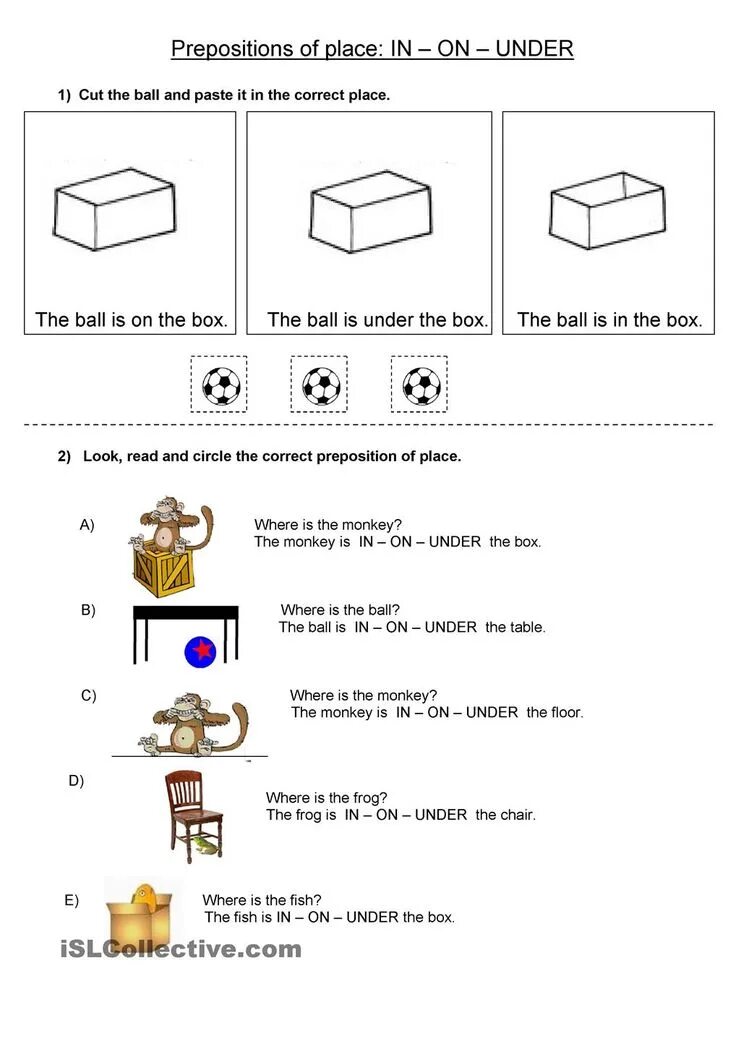 Prepositions of place: IN – ON – UNDER

1) Cut the ball and paste it in the correct place.

The ball is on the box.

The ball is under the box.

The ball is in the box.

2) Look, read and circle the correct preposition of place.

A) Where is the monkey?
The monkey is IN – ON – UNDER the box.

B) Where is the ball?
The ball is IN – ON – UNDER the table.

C) Where is the monkey?
The monkey is IN – ON – UNDER the floor.

D) Where is the frog?
The frog is IN – ON – UNDER the chair.

E) Where is the fish?
The fish is IN – ON – UNDER the box.

iSLCollective.com