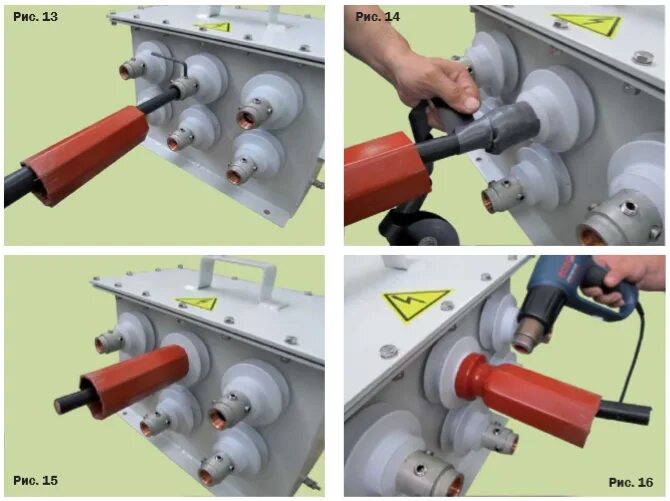 Рис. 13

Рис. 14

Рис. 15

Рис. 16