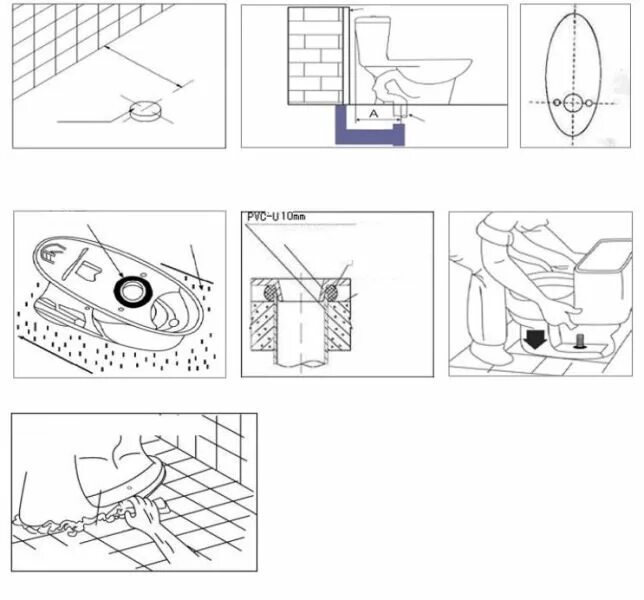 A

PVC-U10mm