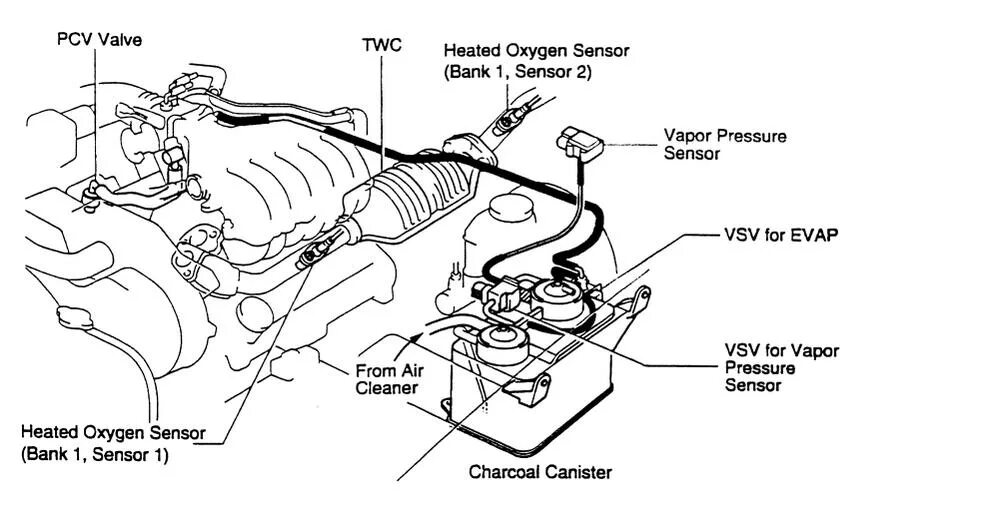 PCV Valve

TWC

Heated Oxygen Sensor
(Bank 1, Sensor 2)

Vapor Pressure
Sensor

VSV for EVAP

VSV for Vapor
Pressure
Sensor

From Air
Cleaner

Heated Oxygen Sensor
(Bank 1, Sensor 1)

Charcoal Canister