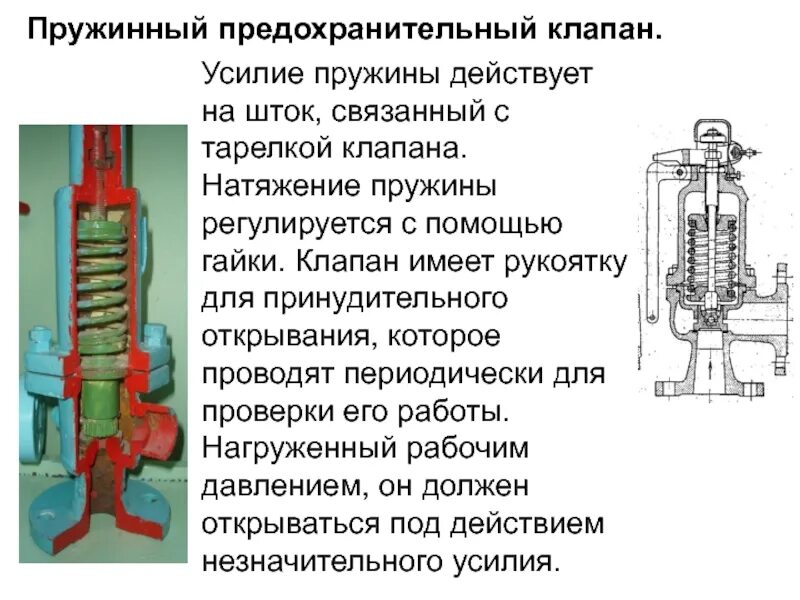 Пружинный предохранительный клапан.

Усилие пружины действует на шток, связанный с тарелкой клапана. Натяжение пружины регулируется с помощью гайки. Клапан имеет рукоятку для принудительного открывания, которое проводят периодически для проверки его работы. Нагруженный рабочим давлением, он должен открываться под действием незначительного усилия.