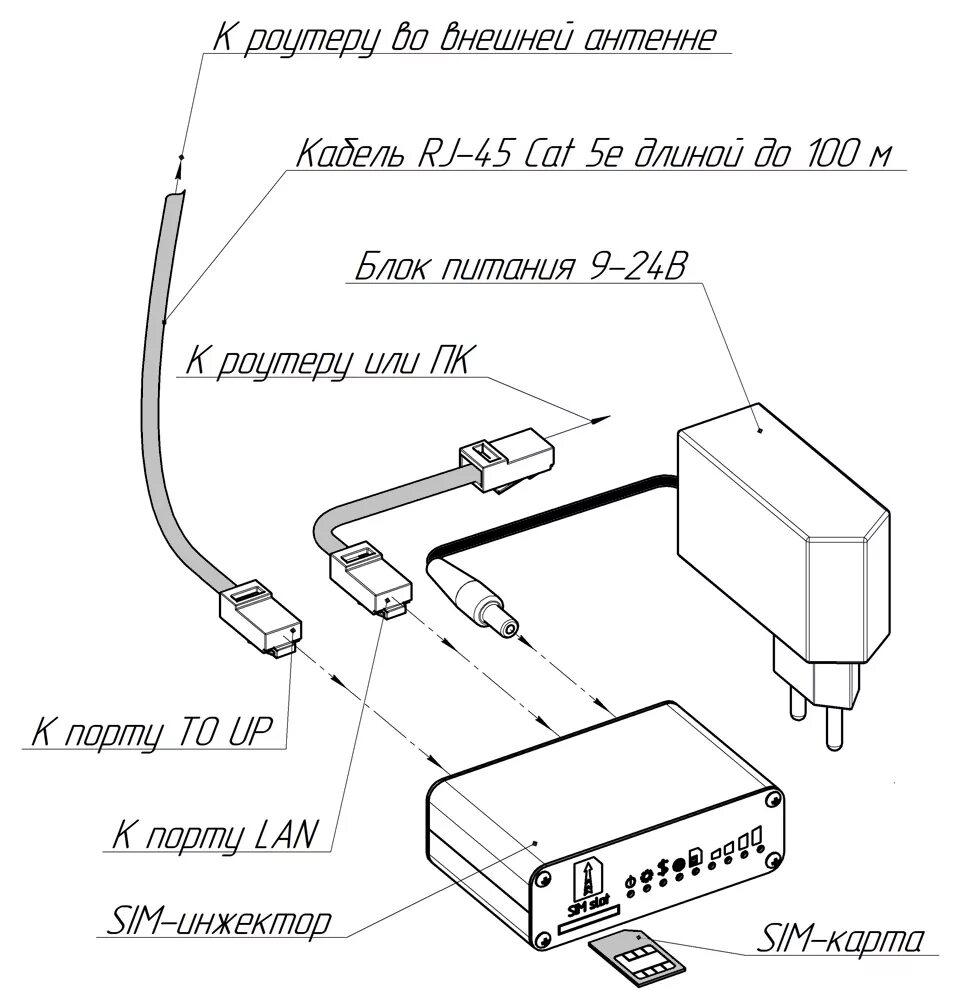 К роутеру во внешней антенне

Кабель RJ-45 Cat 5e длиной до 100 м

Блок питания 9-24В

К роутеру или ПК

К порту TO UP

К порту LAN

SIM-инжектор

SIM slot

SIM-карта