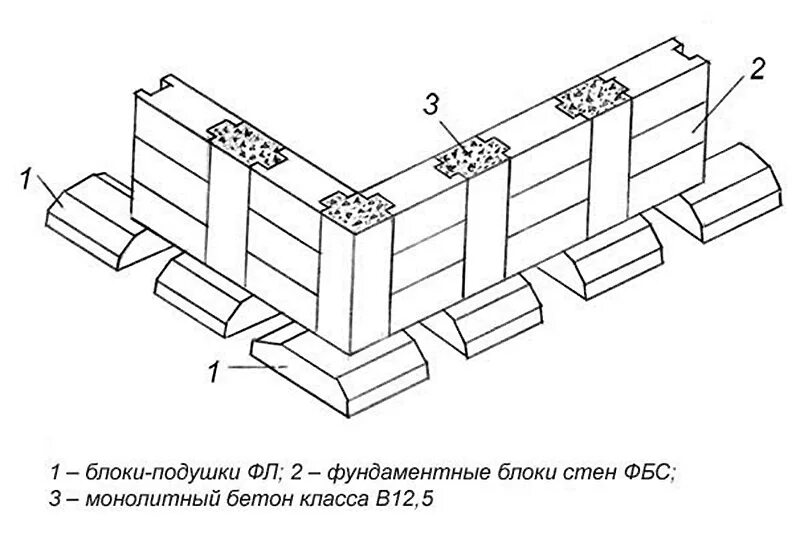 1

3

2

1

1 – блоки-подушки ФЛ; 2 – фундаментные блоки стен ФБС;
3 – монолитный бетон класса В12,5