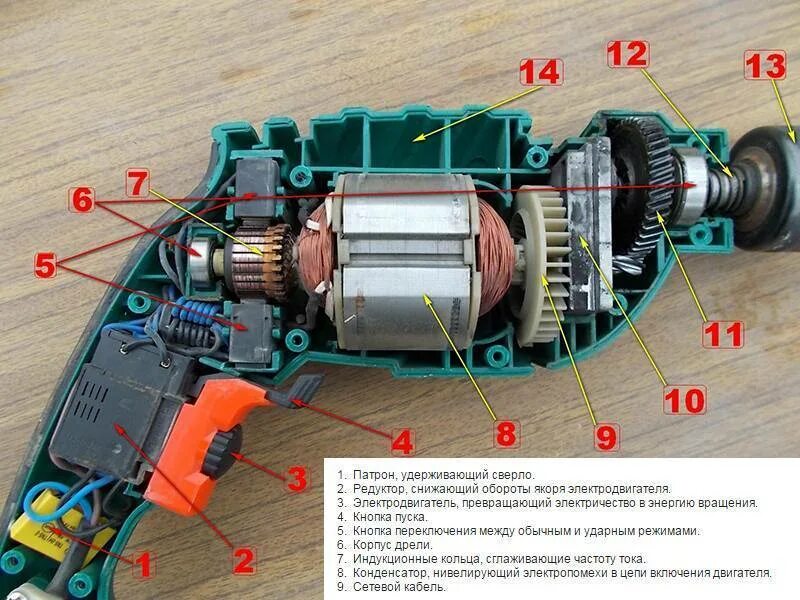 14

12

13

7

6

5

11

10

4

8

9

3

1

2

1. Патрон, удерживающий сверло.
2. Редуктор, снижающий обороты якоря электродвигателя.
3. Электродвигатель, превращающий электричество в энергию вращения.
4. Кнопка пуска.
5. Кнопка переключения между обычным и ударным режимами.
6. Корпус дрели.
7. Индукционные кольца, сглаживающие частоту тока.
8. Конденсатор, нивелирующий электропомехи в цепи включения двигателя.
9. Сетевой кабель.