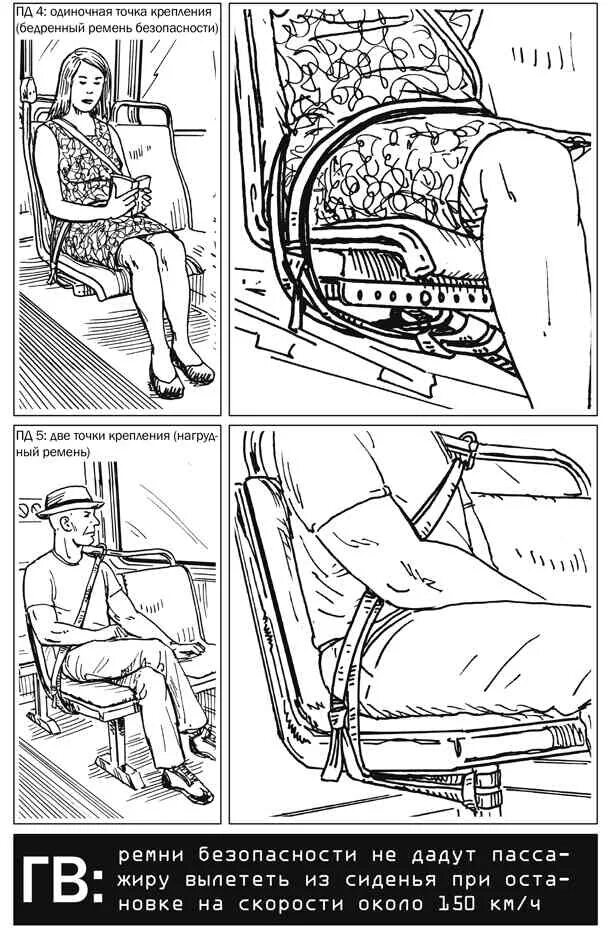 ПД 4: одиночная точка крепления (бедренный ремень безопасности)

ПД 5: две точки крепления (нагрудный ремень)

ГВ: ремни безопасности не дадут пассажиру вылететь из сиденья при остановке на скорости около 150 км/ч