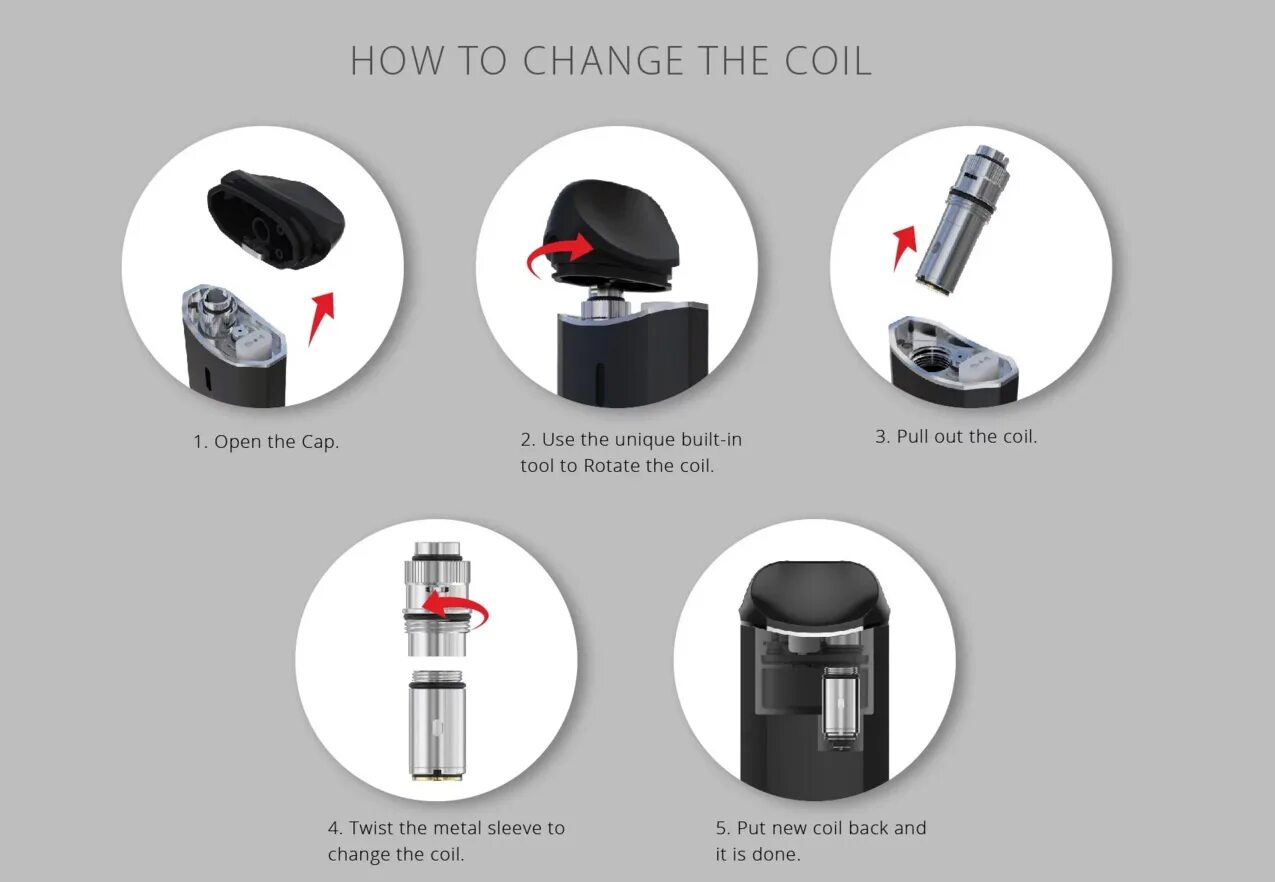 HOW TO CHANGE THE COIL

1. Open the Cap.

2. Use the unique built-in tool to Rotate the coil.

3. Pull out the coil.

4. Twist the metal sleeve to change the coil.

5. Put new coil back and it is done.